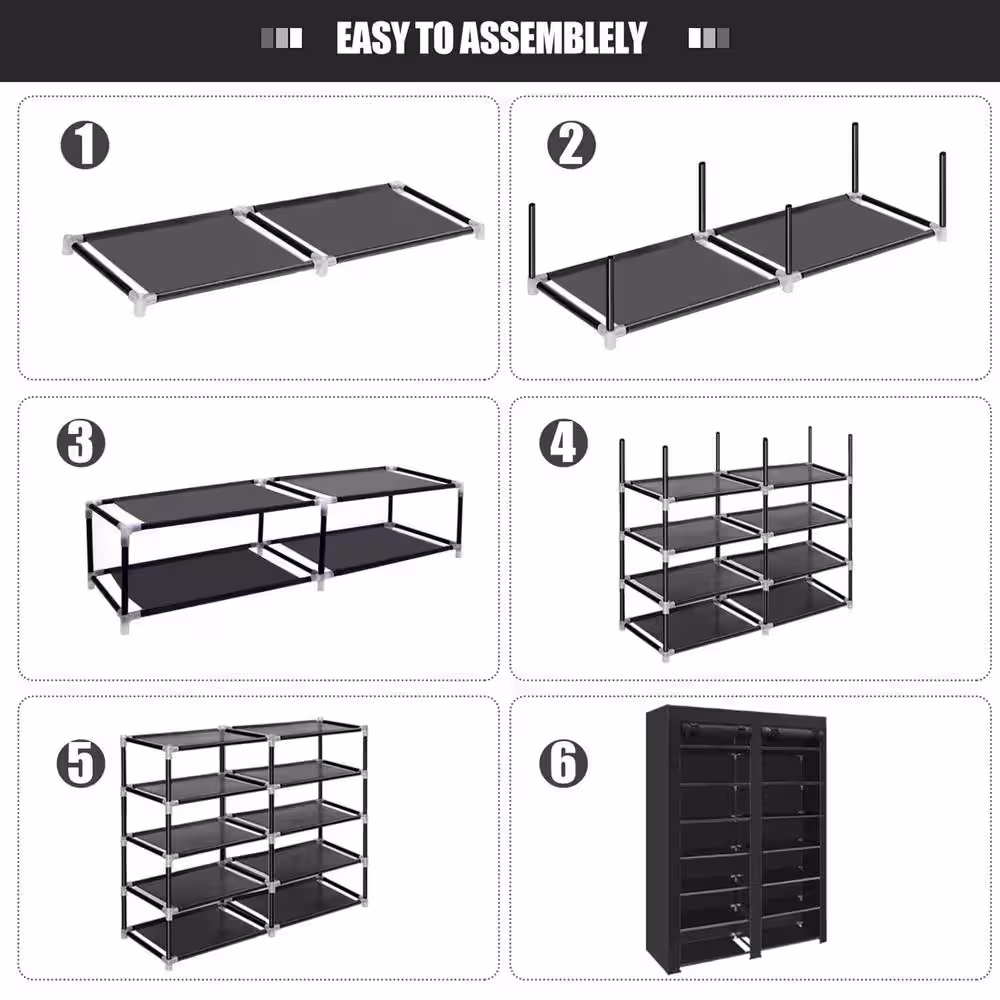 EASY TO ASSEMBLELY

1

2

3

4

5

6