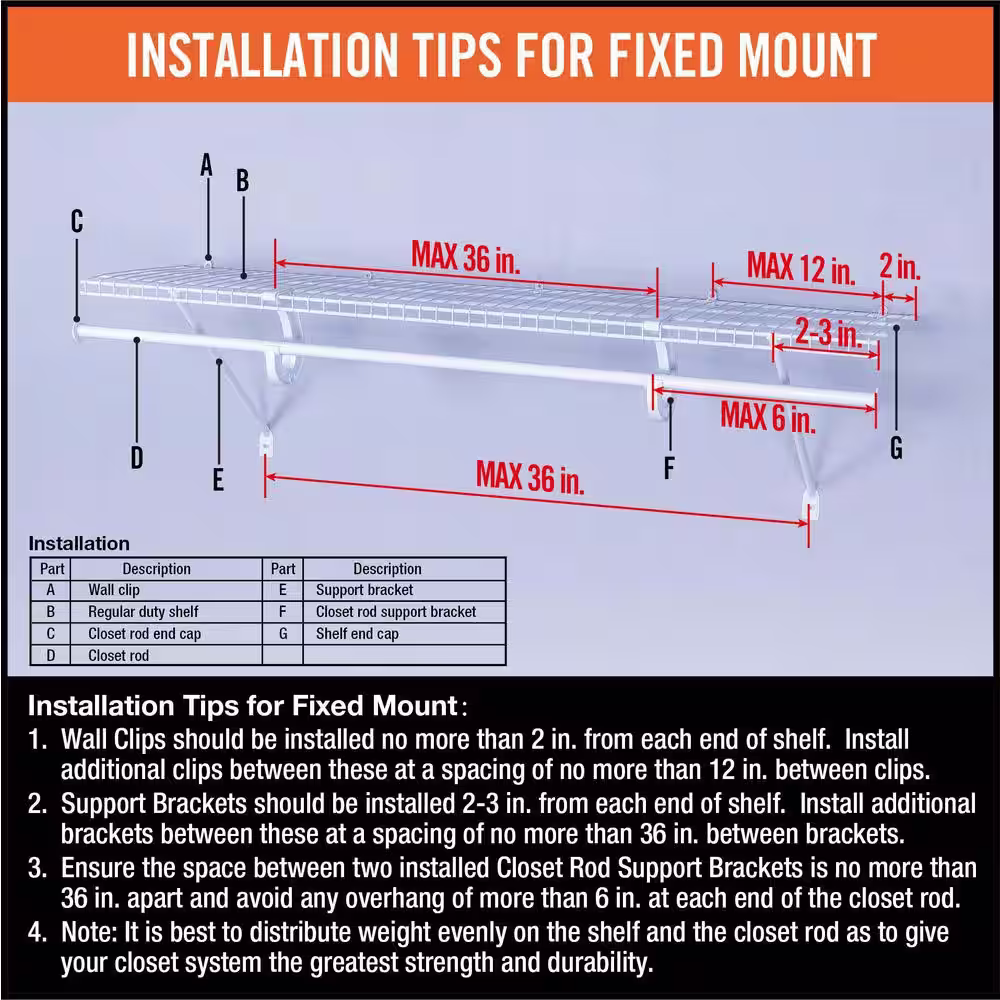 INSTALLATION TIPS FOR FIXED MOUNT

A B C

MAX 36 in.

MAX 12 in.

2 in.

2-3 in.

MAX 6 in.

D E F G

MAX 36 in.

Installation

| Part | Description | Part | Description |
|---|---|---|---|
| A | Wall clip | E | Support bracket |
| B | Regular duty shelf | F | Closet rod support bracket |
| C | Closet rod end cap | G | Shelf end cap |
| D | Closet rod | | |

Installation Tips for Fixed Mount:

1. Wall Clips should be installed no more than 2 in. from each end of shelf. Install additional clips between these at a spacing of no more than 12 in. between clips.
2. Support Brackets should be installed 2-3 in. from each end of shelf. Install additional brackets between these at a spacing of no more than 36 in. between brackets.
3. Ensure the space between two installed Closet Rod Support Brackets is no more than 36 in. apart and avoid any overhang of more than 6 in. at each end of the closet rod.
4. Note: It is best to distribute weight evenly on the shelf and the closet rod as to give your closet system the greatest strength and durability.