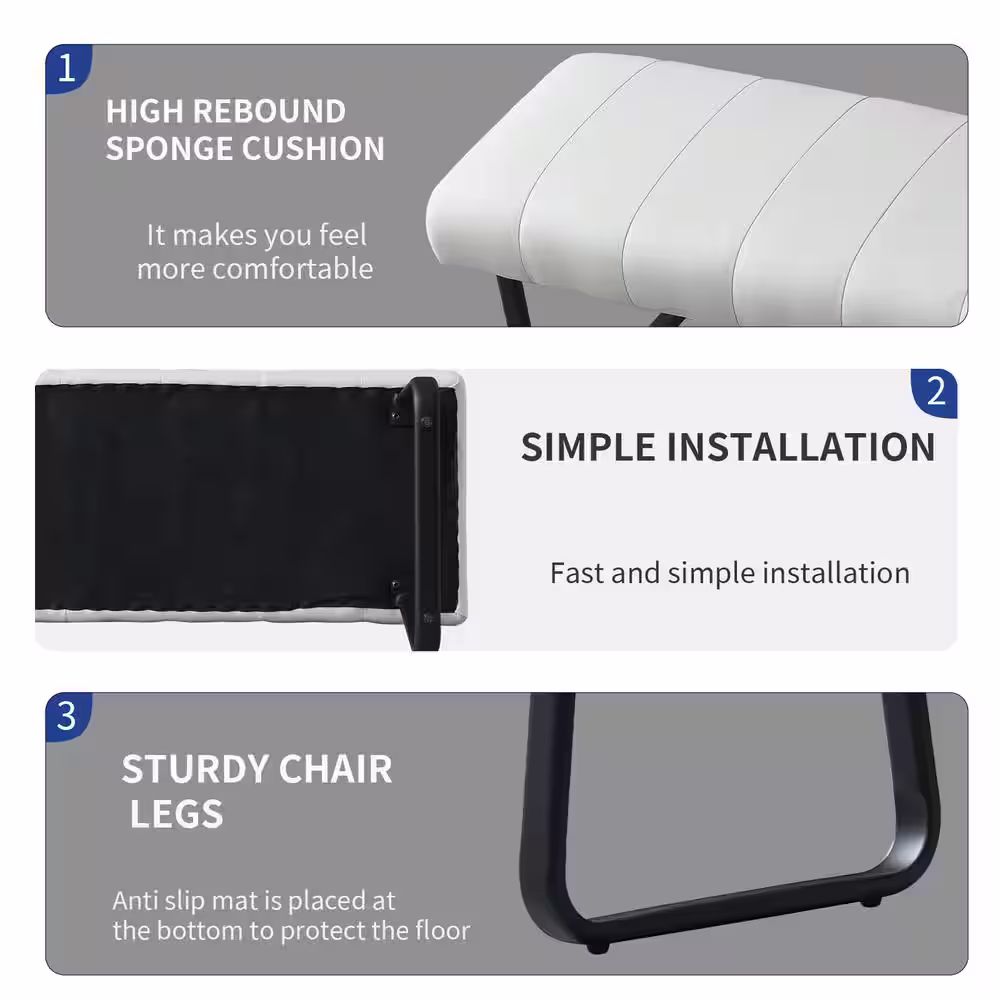 1

HIGH REBOUND SPONGE CUSHION

It makes you feel more comfortable

2

SIMPLE INSTALLATION

Fast and simple installation

3

STURDY CHAIR LEGS

Anti slip mat is placed at the bottom to protect the floor