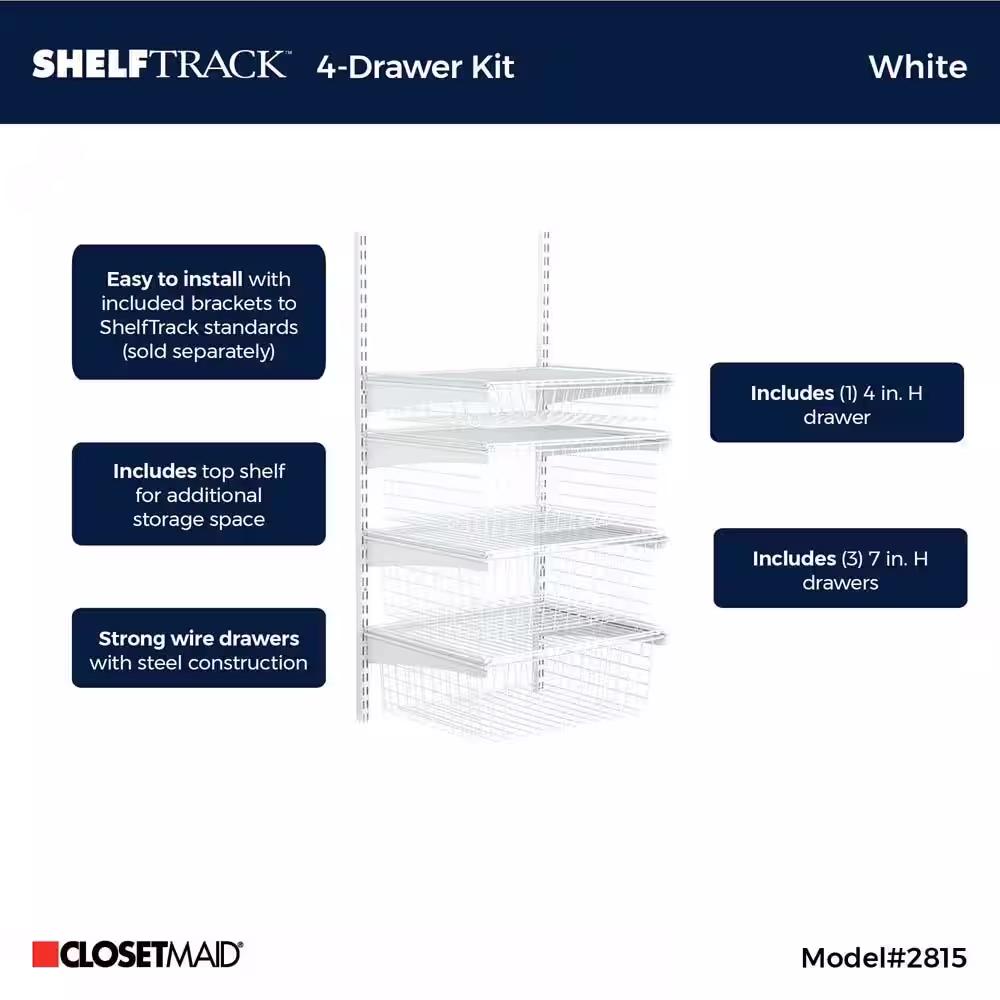 SHELFTRACK™ 4-Drawer Kit

White

Easy to install with included brackets to ShelfTrack standards (sold separately)

Includes top shelf for additional storage space

Strong wire drawers with steel construction

Includes (1) 4 in. H drawer

Includes (3) 7 in. H drawers

CLOSETMAID®

Model#2815