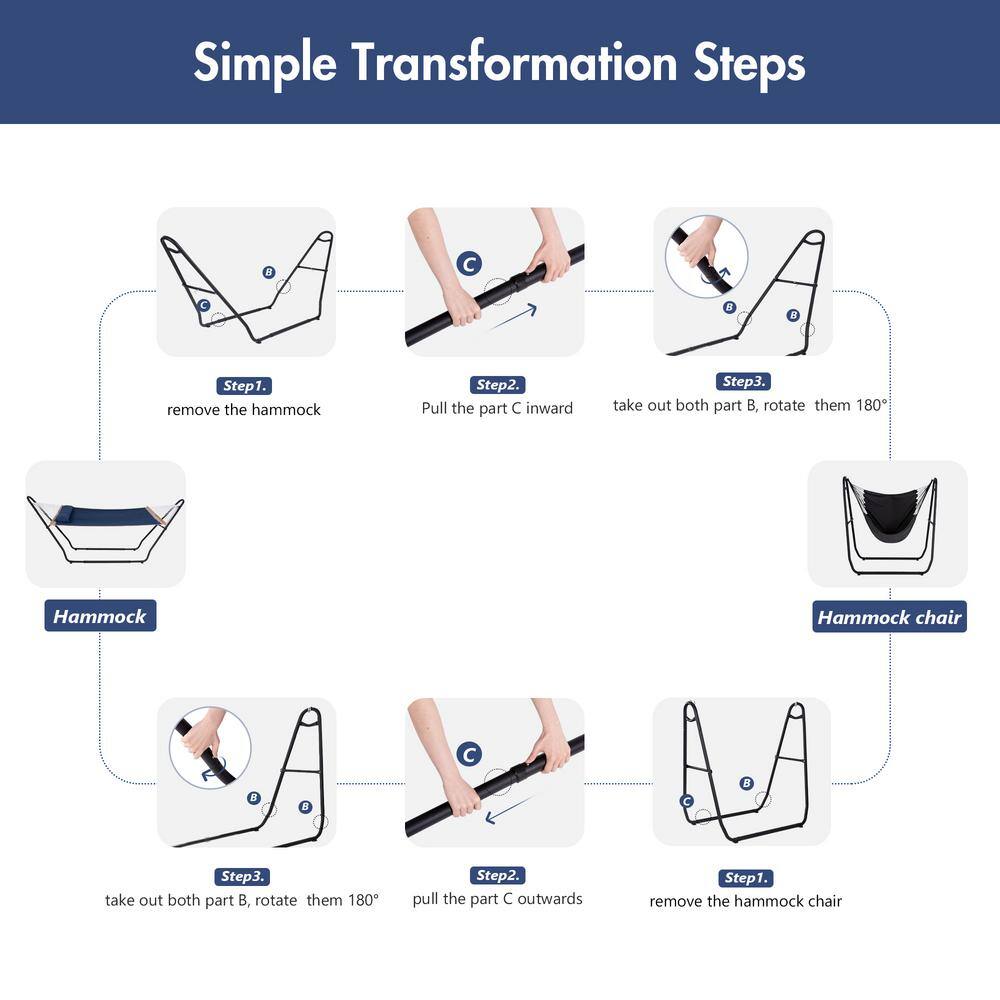 Simple Transformation Steps

B
C

Step1.
remove the hammock

C

Step2.
Pull the part C inward

B
B

Step3.
take out both part B, rotate them 180°

Hammock

Hammock chair

B
B

Step3.
take out both part B, rotate them 180°

C

Step2.
pull the part C outwards

C
B

Step1.
remove the hammock chair