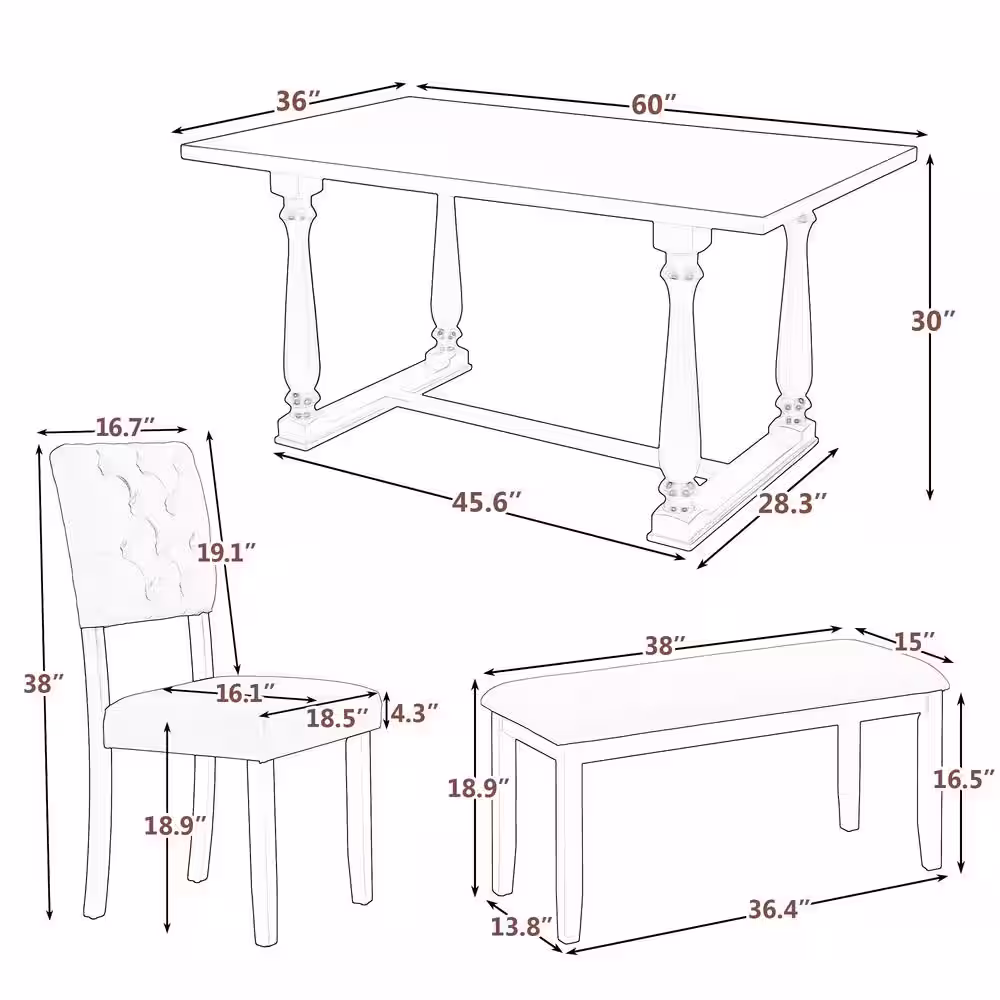 36″
60″
30″
45.6″
28.3″
16.7″
19.1″
38″
16.1″
18.5″
4.3″
18.9″
38″
15″
18.9″
16.5″
13.8″
36.4″