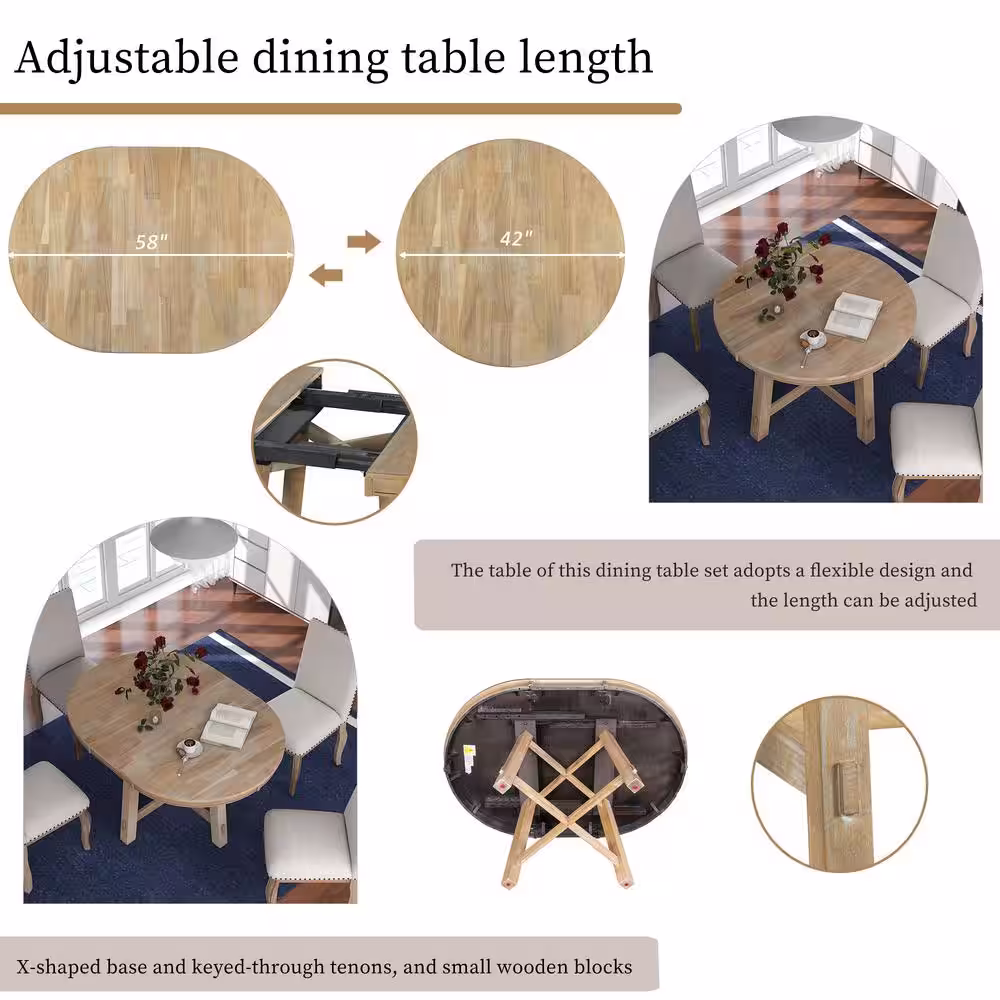 Adjustable dining table length

58"

42"

The table of this dining table set adopts a flexible design and the length can be adjusted

X-shaped base and keyed-through tenons, and small wooden blocks