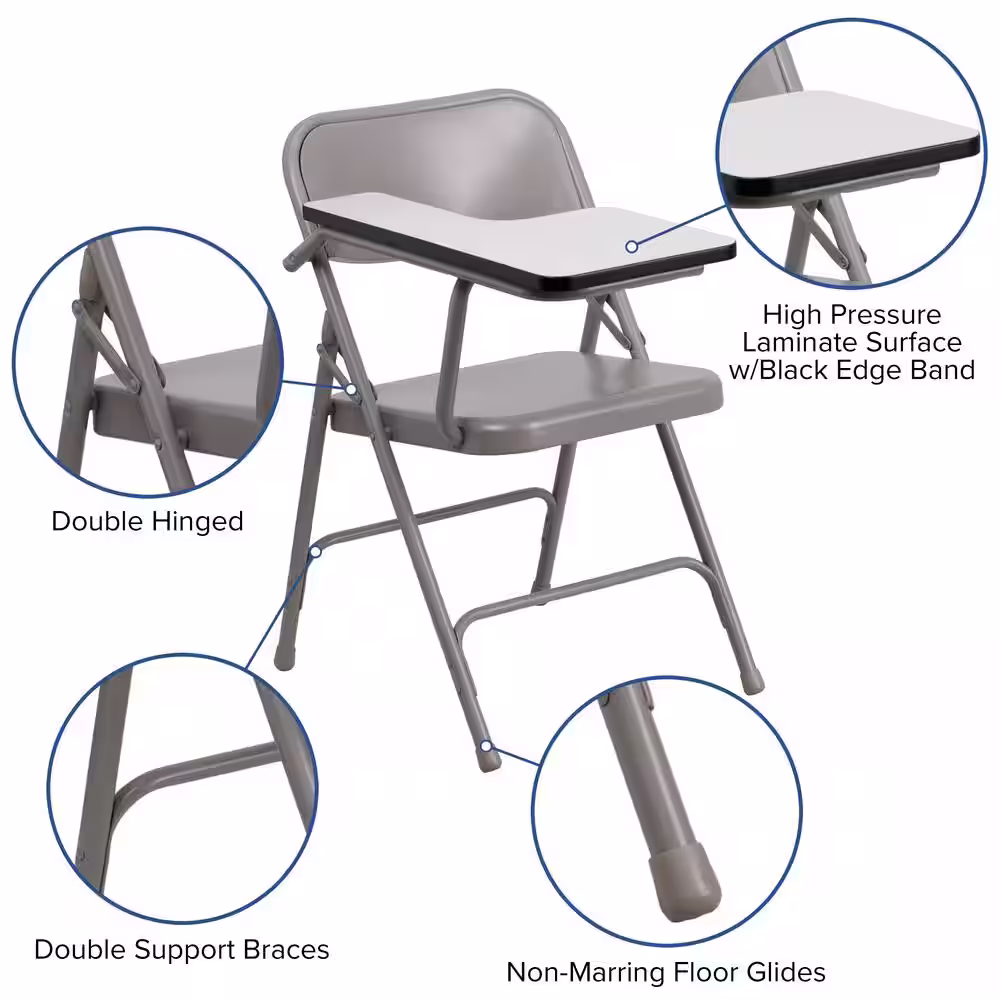 High Pressure
Laminate Surface
w/Black Edge Band

Double Hinged

Double Support Braces

Non-Marring Floor Glides