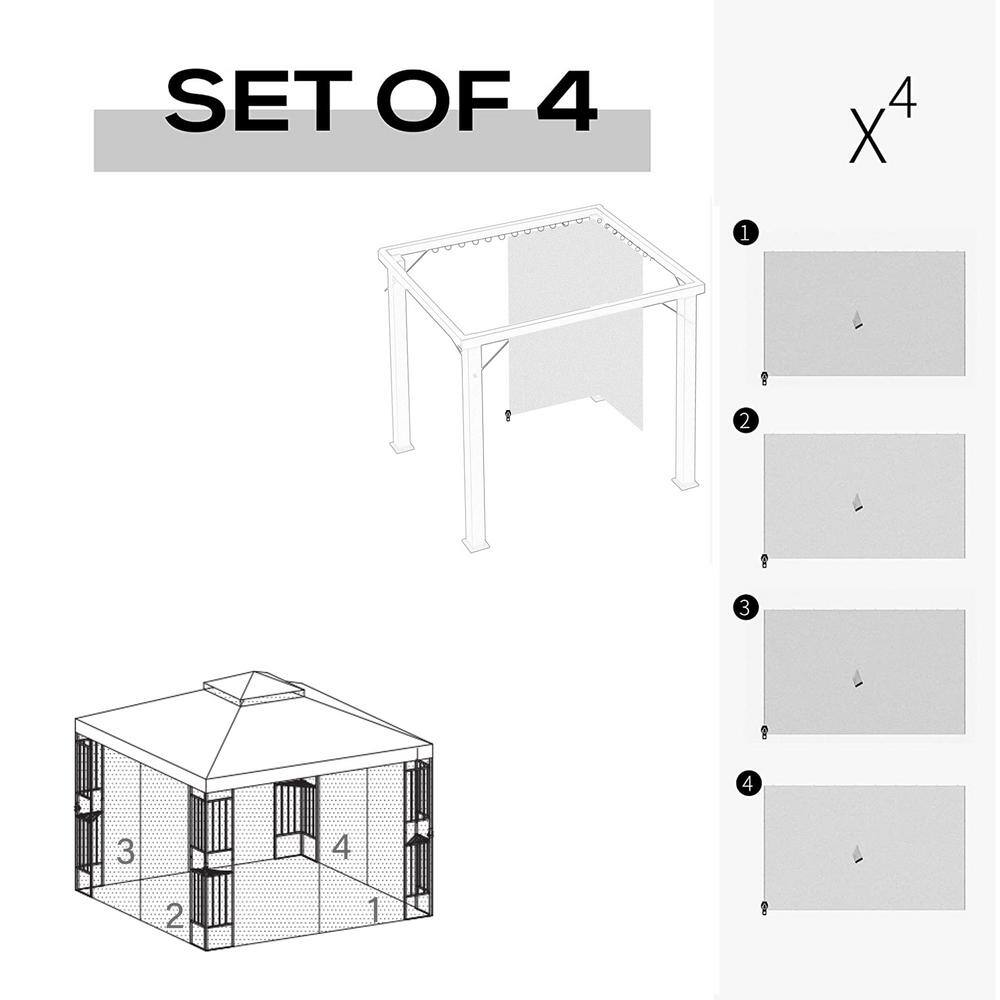 SET OF 4

$X^4$

1

2

3

4

3

4

2

1