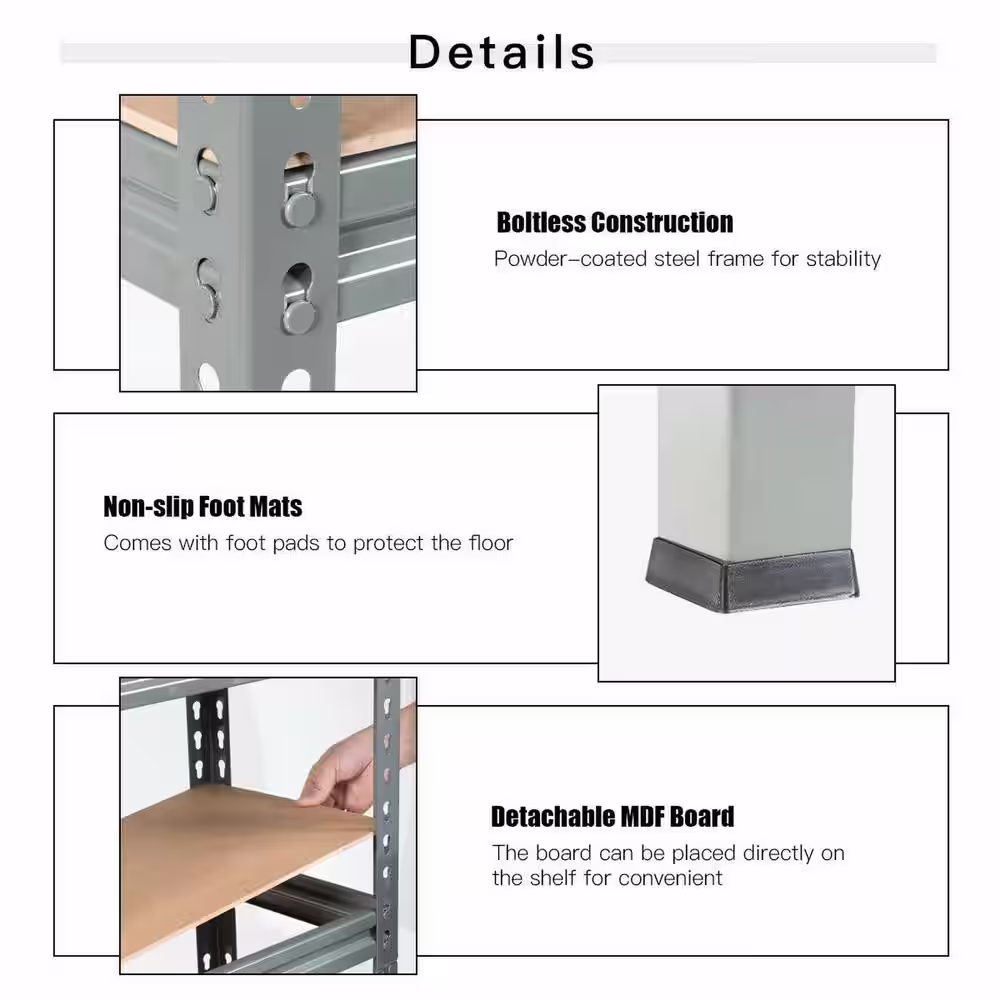 Details

Boltless Construction
Powder-coated steel frame for stability

Non-slip Foot Mats
Comes with foot pads to protect the floor

Detachable MDF Board
The board can be placed directly on the shelf for convenient