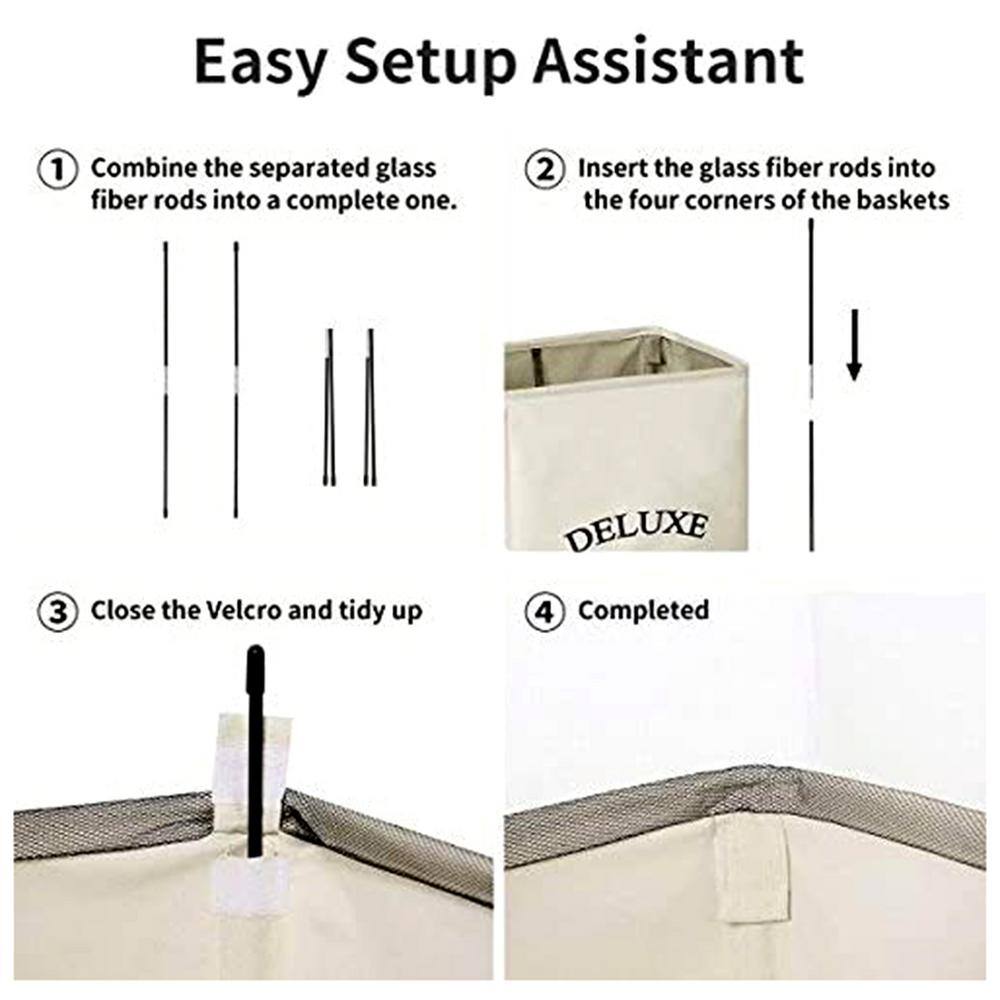 Easy Setup Assistant

① Combine the separated glass fiber rods into a complete one.

② Insert the glass fiber rods into the four corners of the baskets

DELUXE

③ Close the Velcro and tidy up

④ Completed