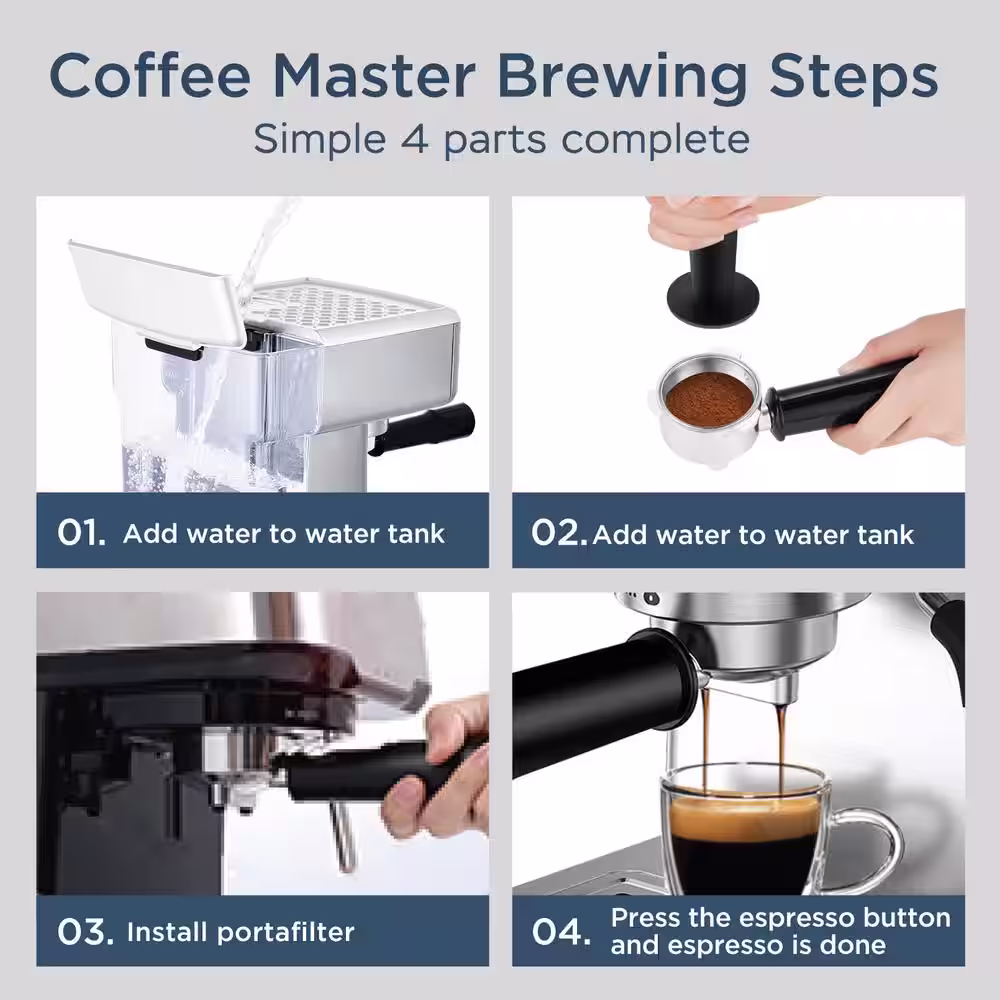 Coffee Master Brewing Steps
Simple 4 parts complete

01. Add water to water tank

02. Add water to water tank

03. Install portafilter

04. Press the espresso button and espresso is done