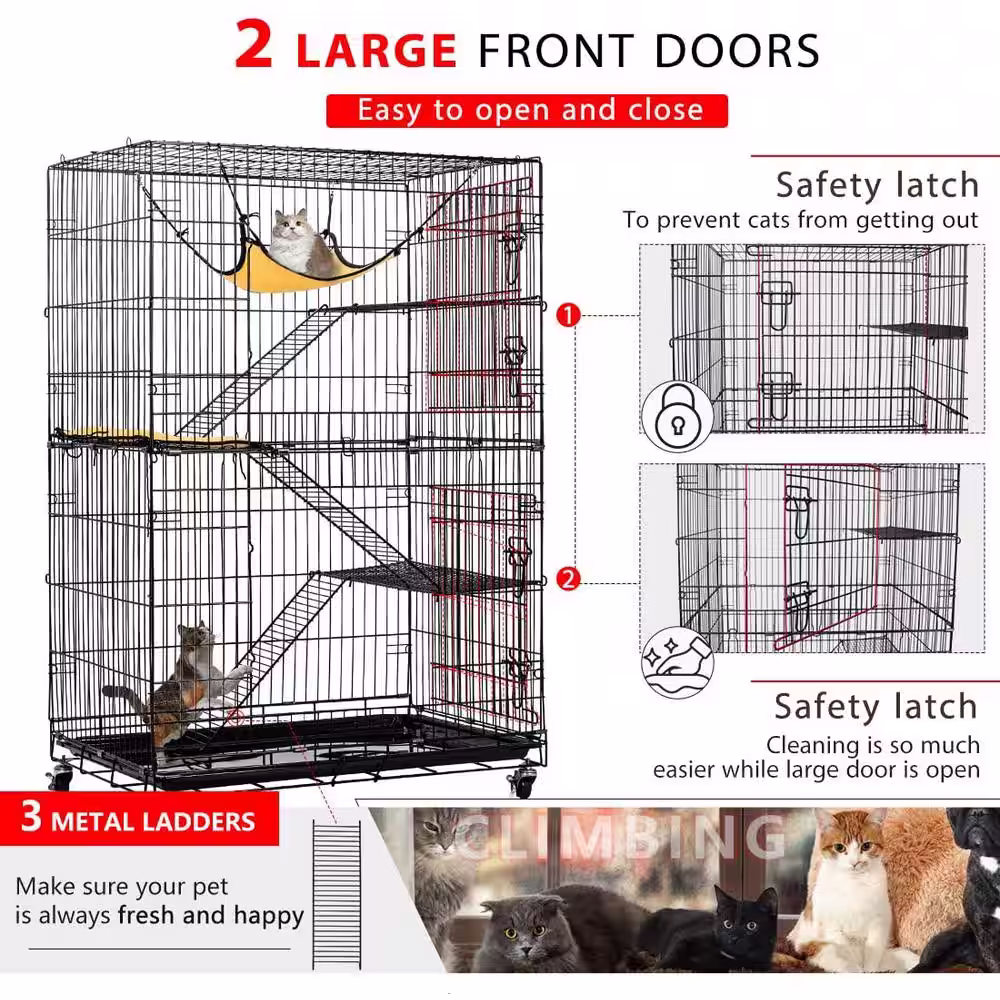 2 LARGE FRONT DOORS

Easy to open and close

Safety latch
To prevent cats from getting out

1

2

Safety latch
Cleaning is so much easier while large door is open

3 METAL LADDERS

Make sure your pet is always fresh and happy

CLIMBING