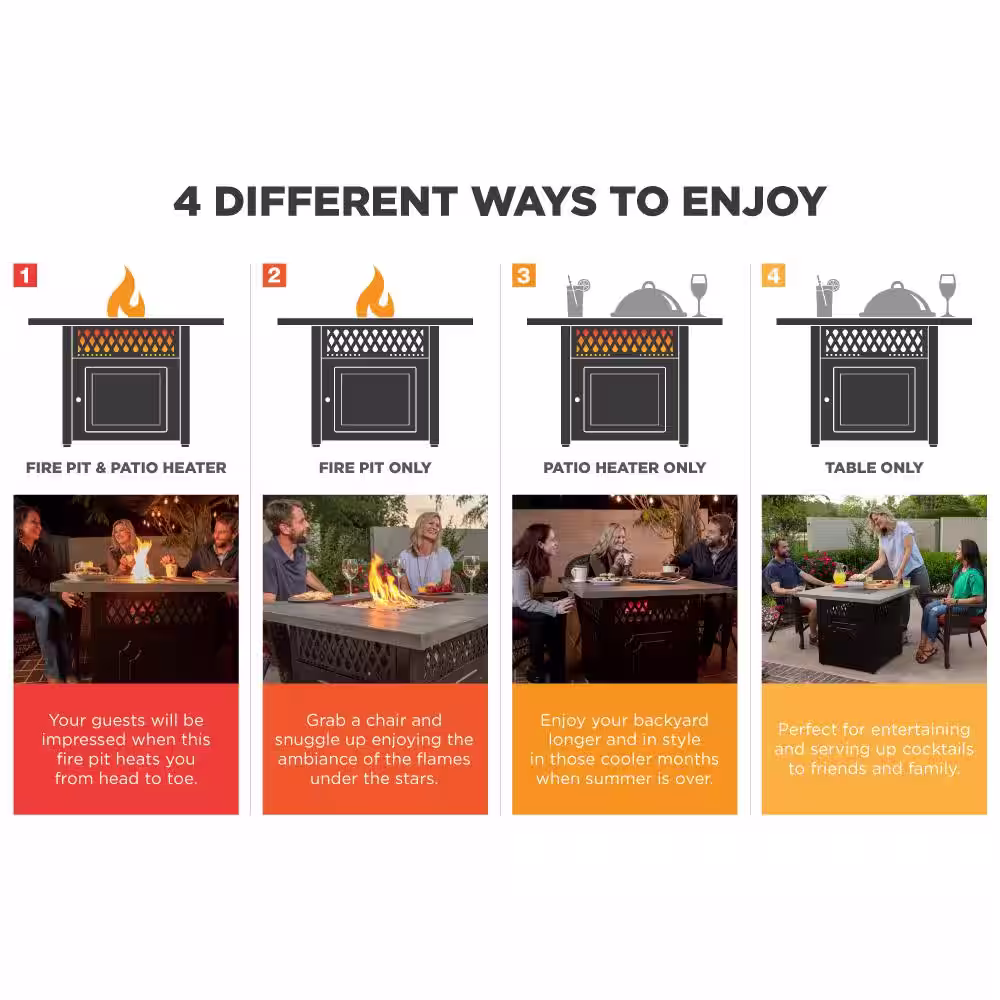 4 DIFFERENT WAYS TO ENJOY

1

FIRE PIT & PATIO HEATER

Your guests will be impressed when this fire pit heats you from head to toe.

2

FIRE PIT ONLY

Grab a chair and snuggle up enjoying the ambiance of the flames under the stars.

3

PATIO HEATER ONLY

Enjoy your backyard longer and in style in those cooler months when summer is over.

4

TABLE ONLY

Perfect for entertaining and serving up cocktails to friends and family.