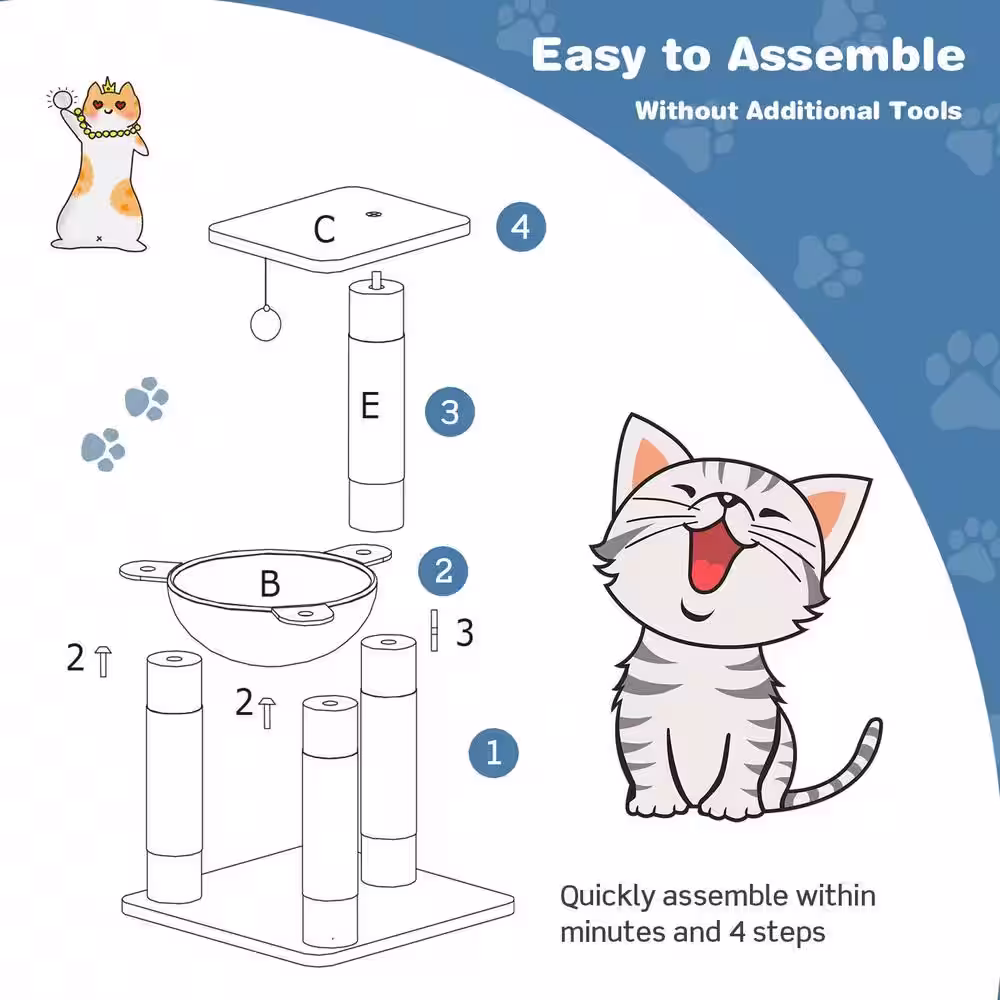 Easy to Assemble

Without Additional Tools

C

4

E

3

B

2

3

2

2

1

Quickly assemble within minutes and 4 steps