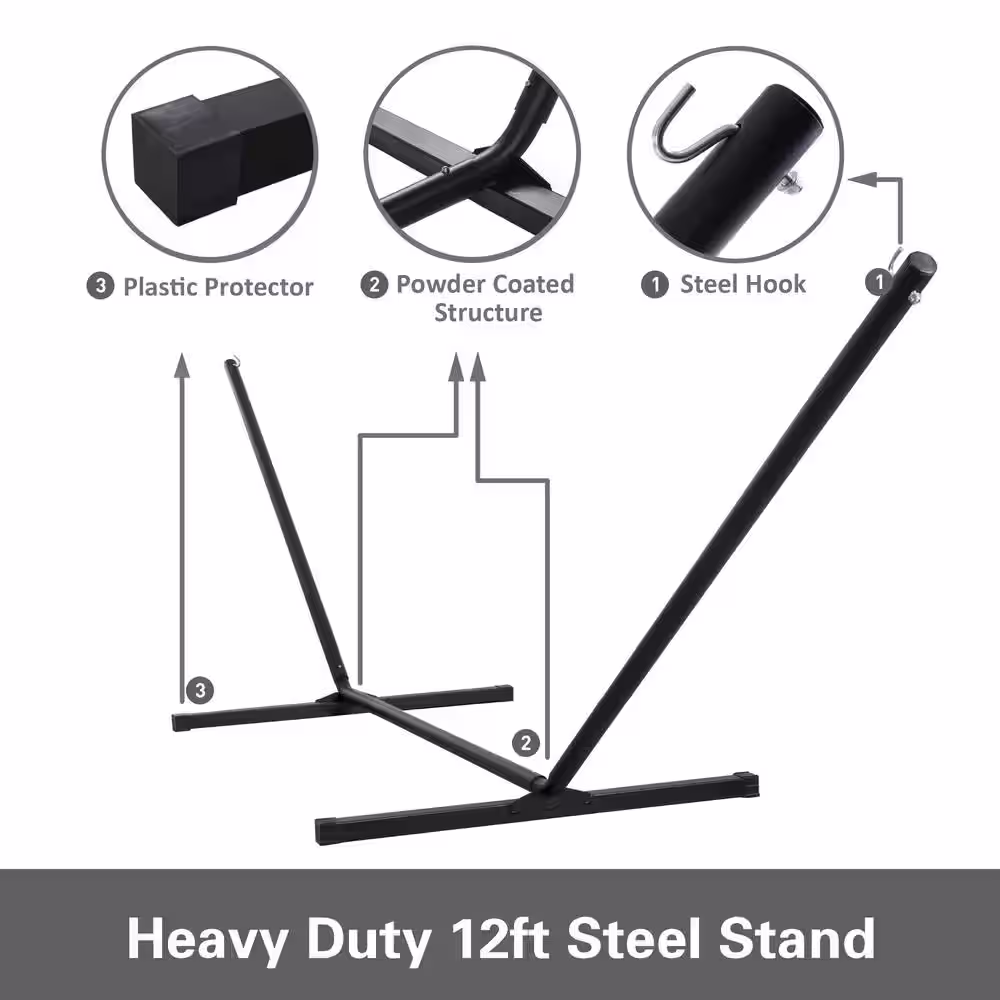 3 Plastic Protector

2 Powder Coated Structure

1 Steel Hook

1

3

2

Heavy Duty 12ft Steel Stand