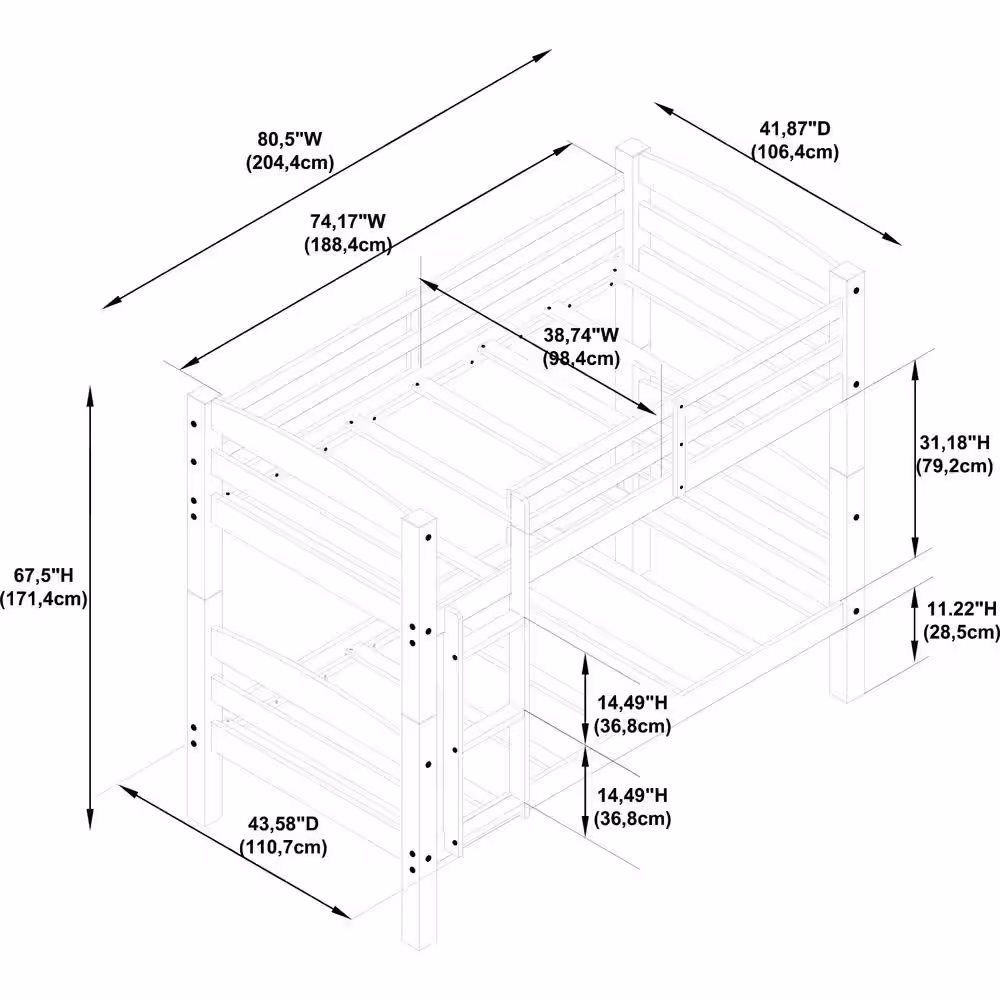 80,5"W
(204,4cm)

41,87"D
(106,4cm)

74,17"W
(188,4cm)

38,74"W
(98,4cm)

31,18"H
(79,2cm)

67,5"H
(171,4cm)

11.22"H
(28,5cm)

14,49"H
(36,8cm)

14,49"H
(36,8cm)

43,58"D
(110,7cm)