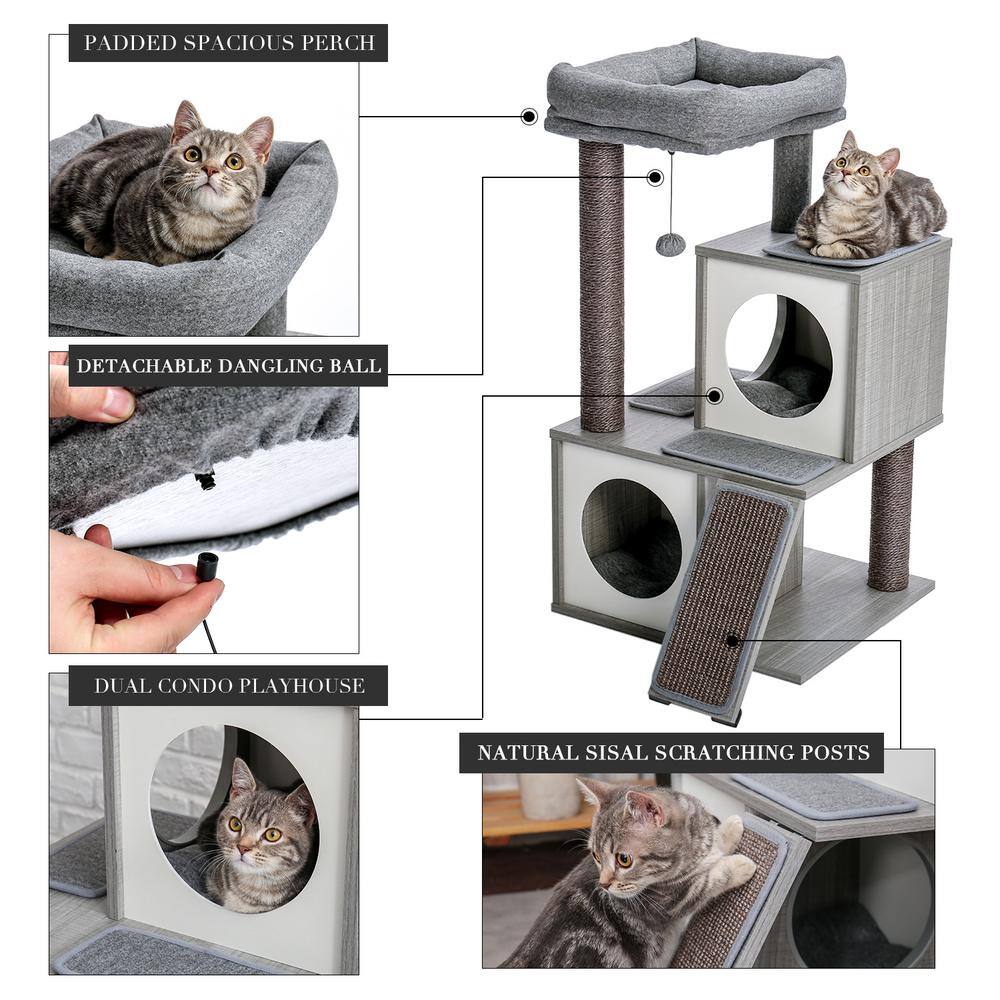 PADDED SPACIOUS PERCH

DETACHABLE DANGLING BALL

DUAL CONDO PLAYHOUSE

NATURAL SISAL SCRATCHING POSTS