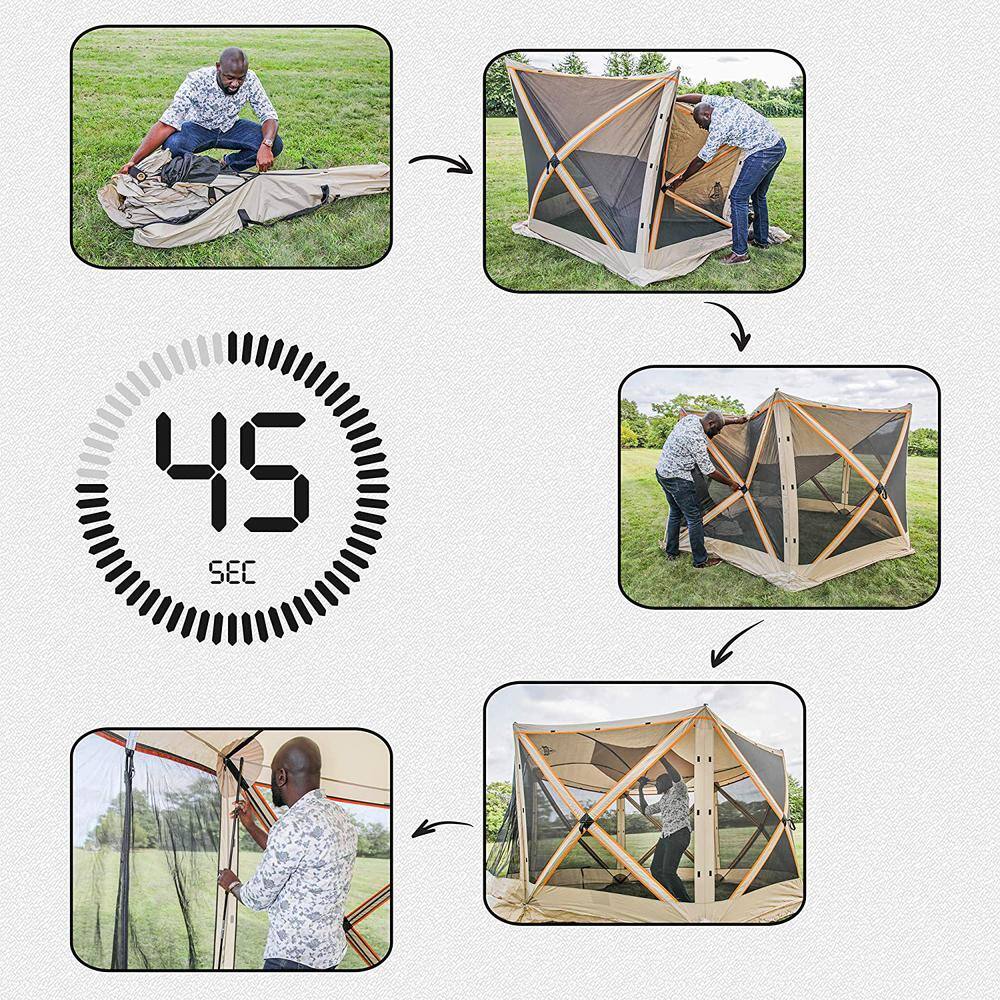 45

SEC