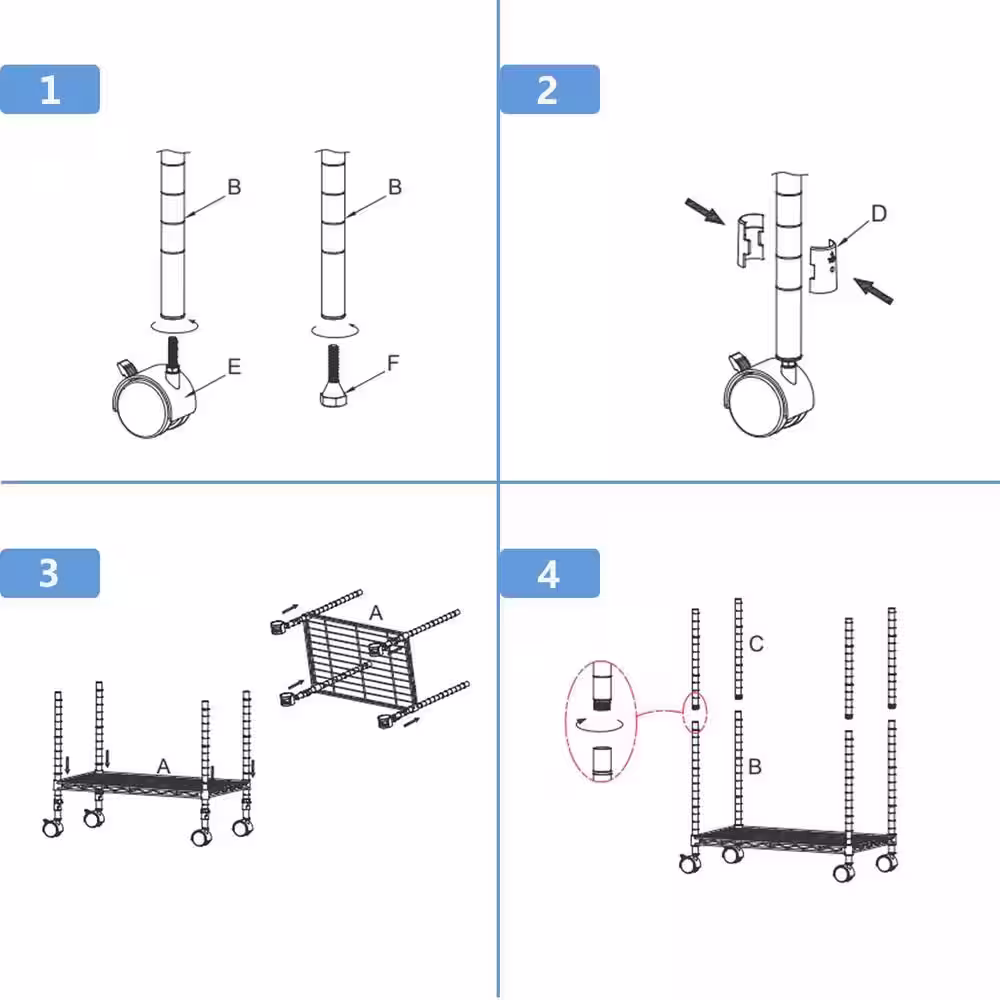 1

B

B

E

F

2

D

3

A

A

4

C

B