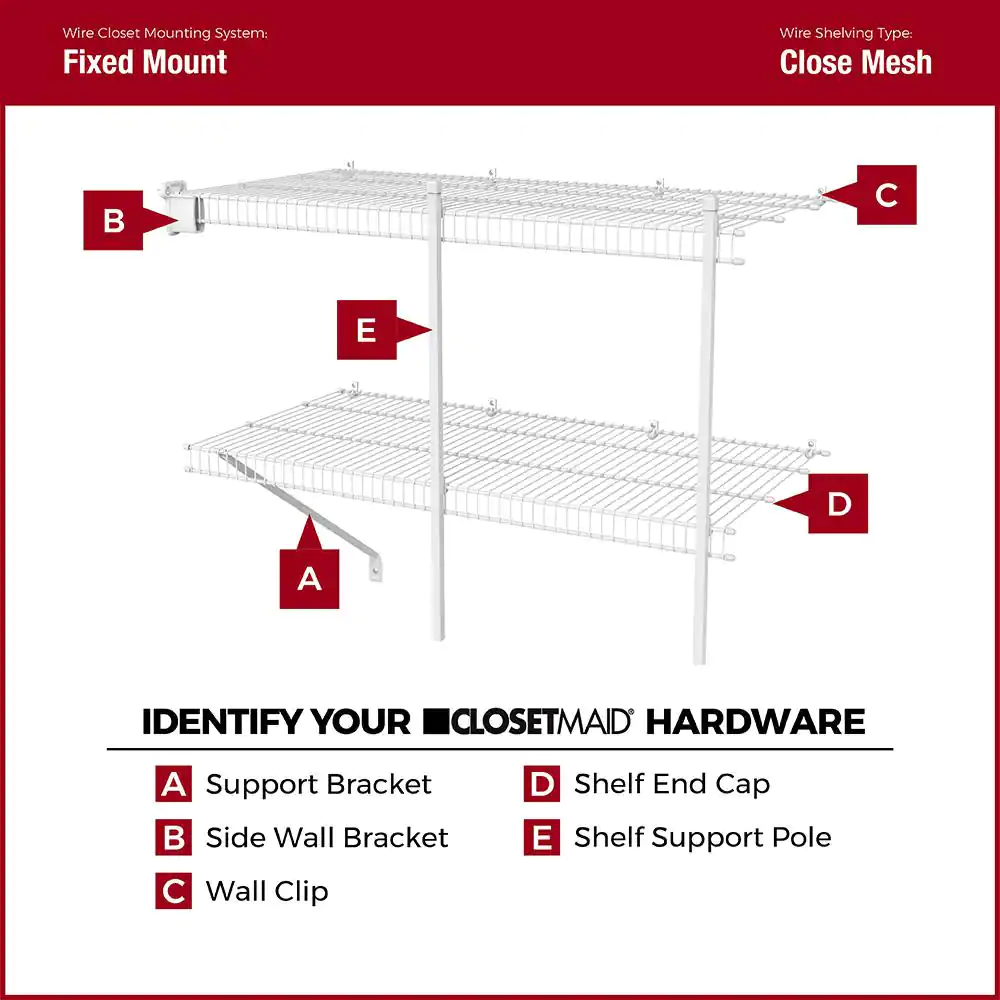 Wire Closet Mounting System:
Fixed Mount

Wire Shelving Type:
Close Mesh

B

C

E

D

A

IDENTIFY YOUR CLOSETMAID® HARDWARE

A Support Bracket
B Side Wall Bracket
C Wall Clip

D Shelf End Cap
E Shelf Support Pole