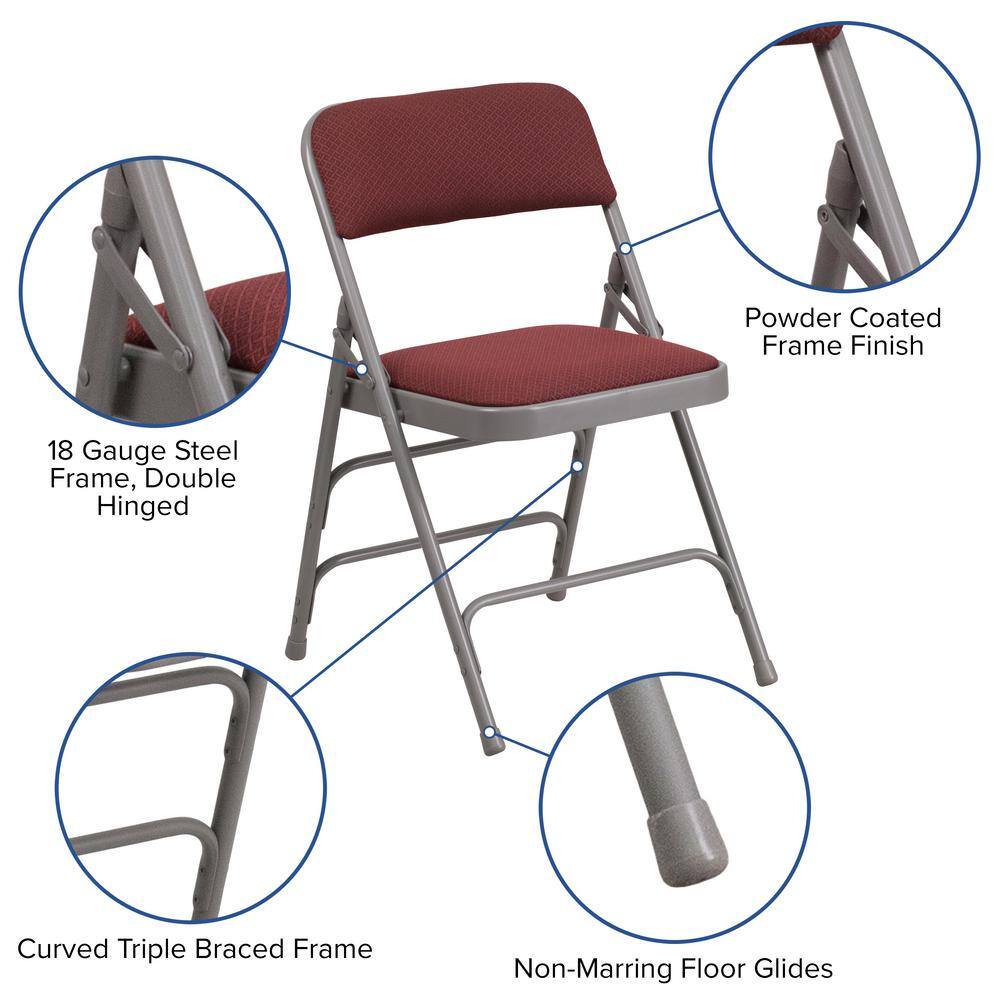 Powder Coated Frame Finish

18 Gauge Steel Frame, Double Hinged

Curved Triple Braced Frame

Non-Marring Floor Glides