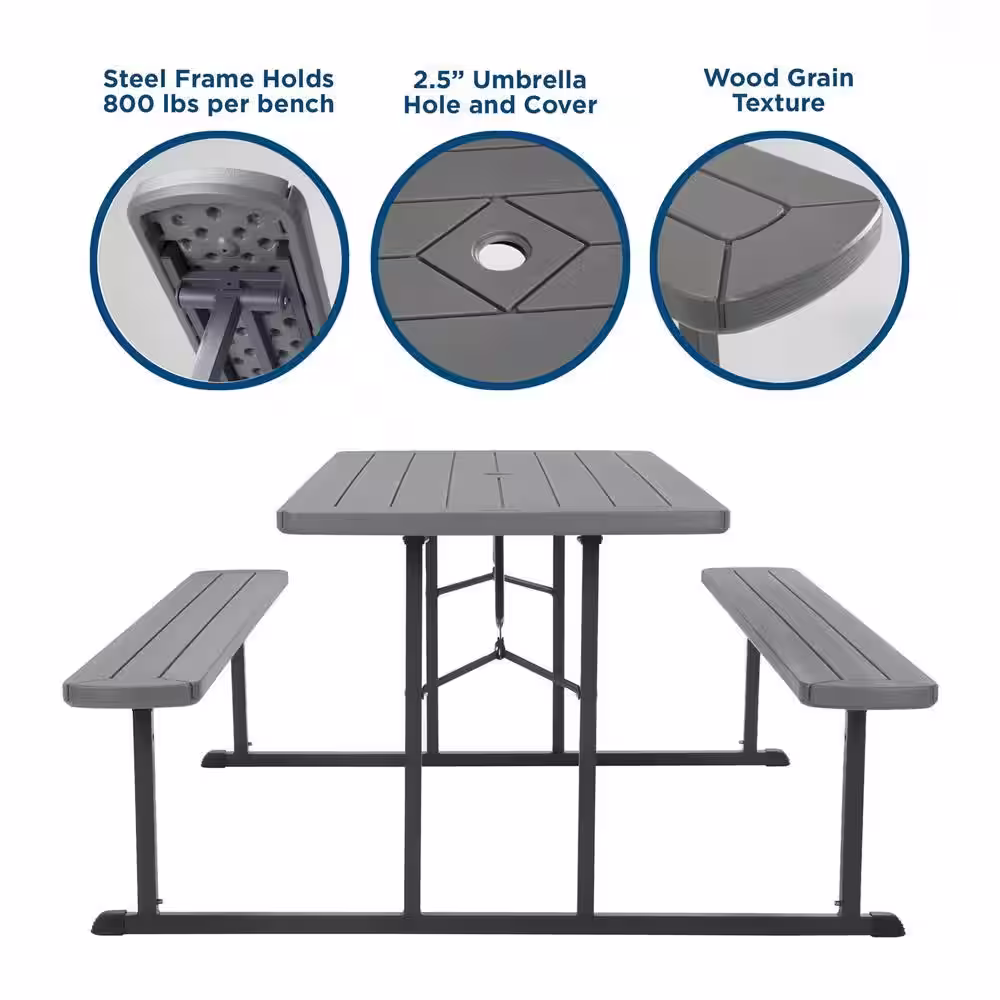 Steel Frame Holds 800 lbs per bench

2.5” Umbrella Hole and Cover

Wood Grain Texture