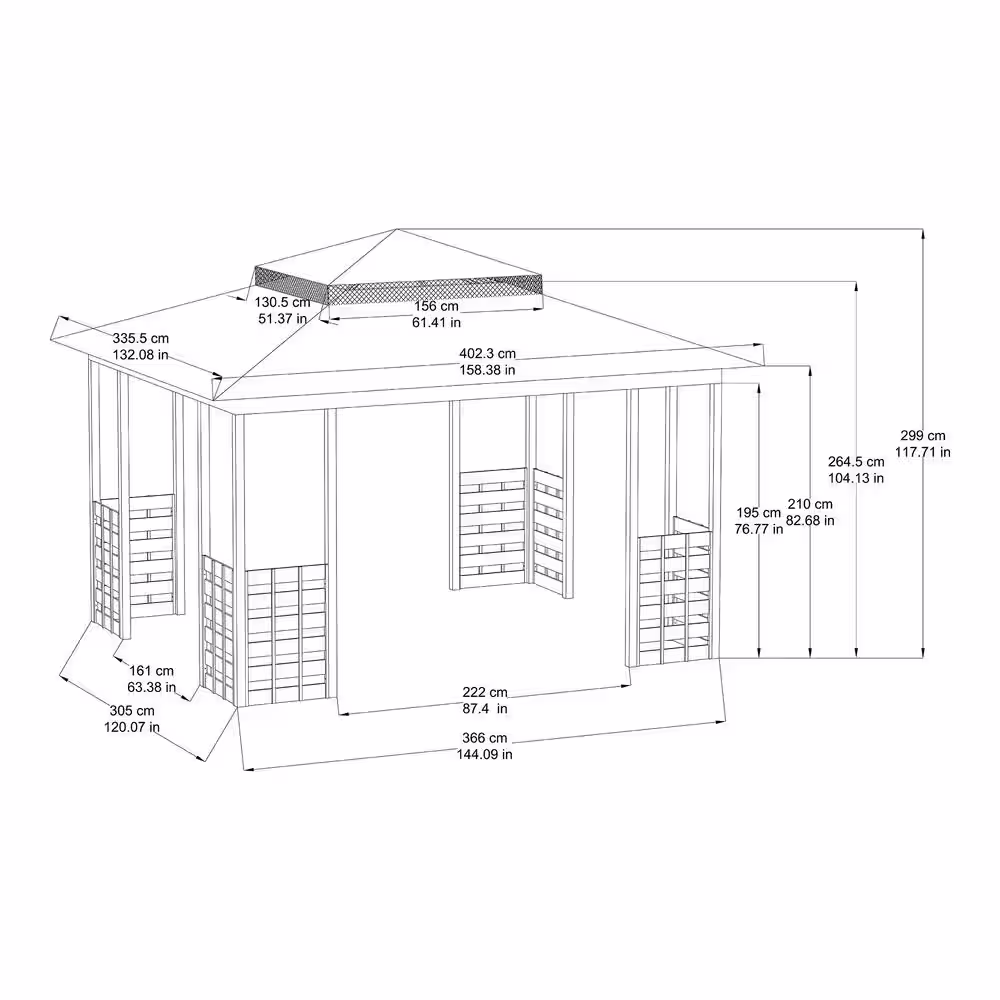 130.5 cm
51.37 in

156 cm
61.41 in

335.5 cm
132.08 in

402.3 cm
158.38 in

299 cm
117.71 in

264.5 cm
104.13 in

210 cm
82.68 in

195 cm
76.77 in

161 cm
63.38 in

305 cm
120.07 in

222 cm
87.4 in

366 cm
144.09 in