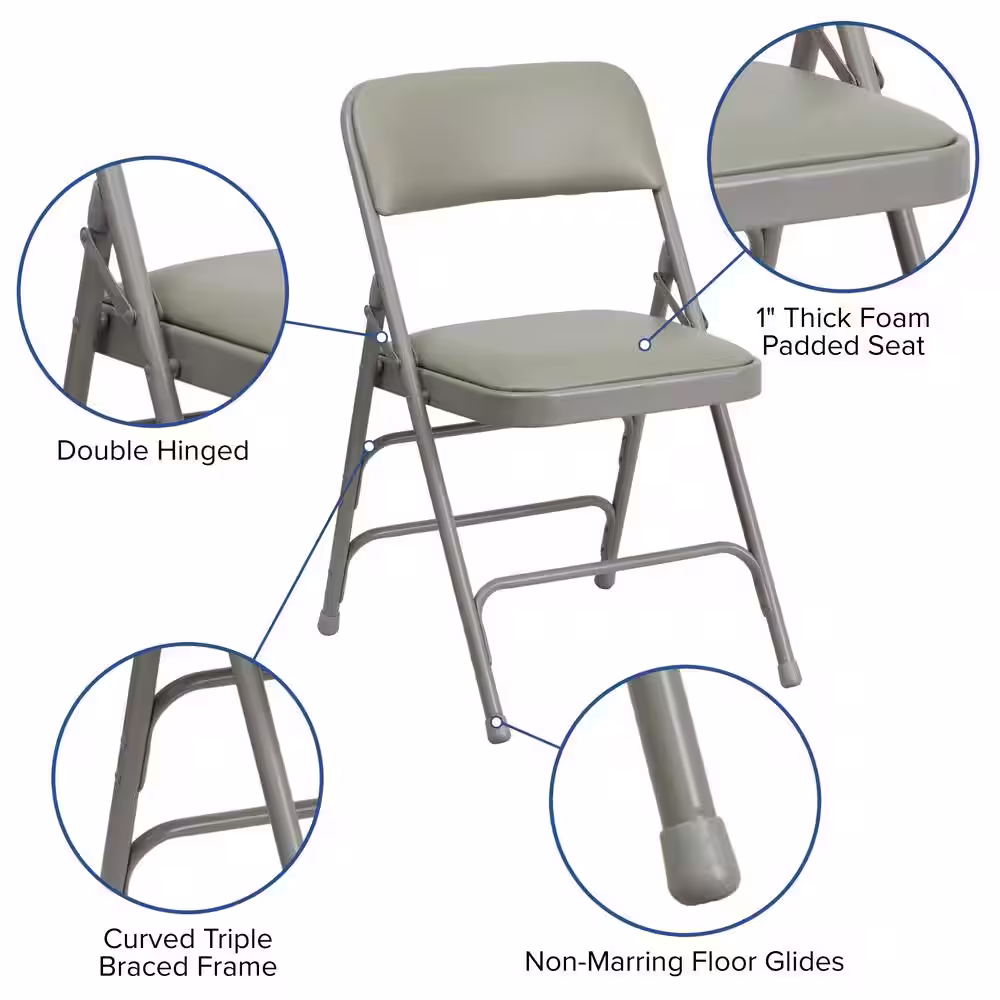 1" Thick Foam Padded Seat

Double Hinged

Curved Triple Braced Frame

Non-Marring Floor Glides