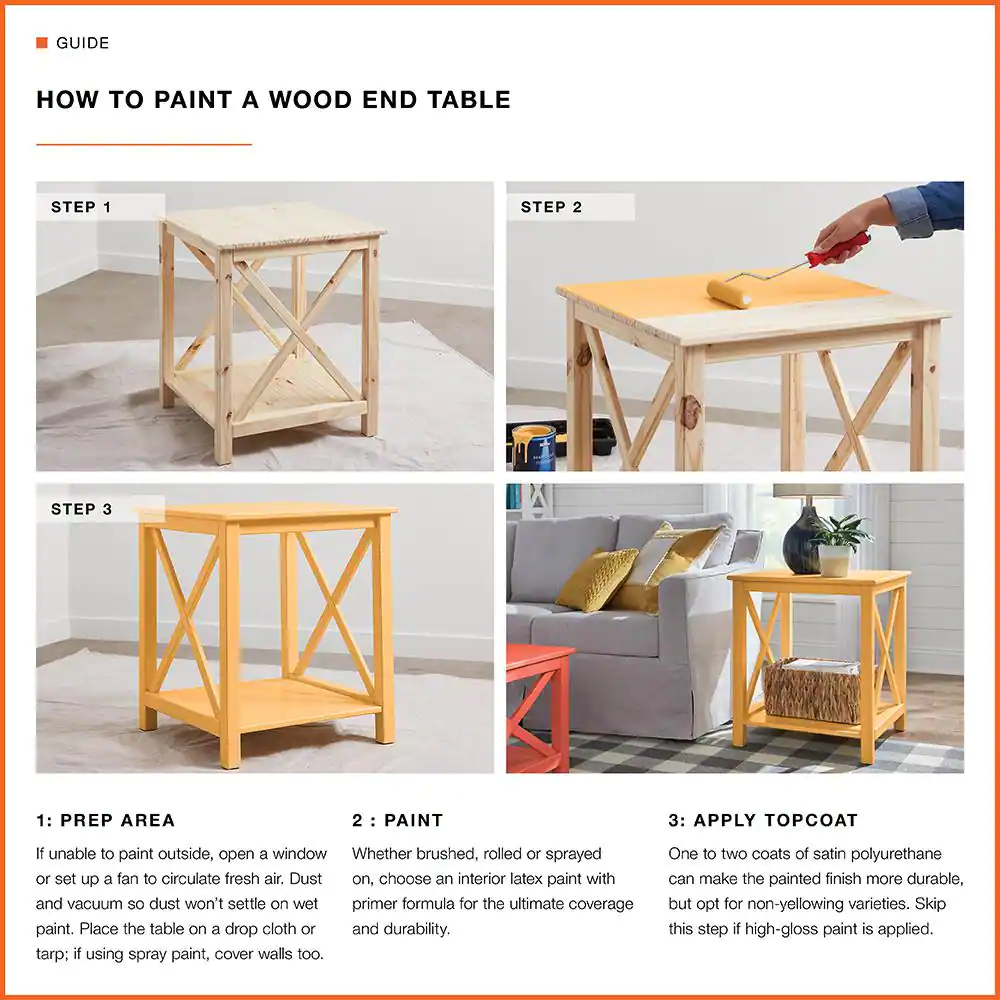 GUIDE

HOW TO PAINT A WOOD END TABLE

STEP 1

STEP 2

STEP 3

1: PREP AREA

If unable to paint outside, open a window or set up a fan to circulate fresh air. Dust and vacuum so dust won't settle on wet paint. Place the table on a drop cloth or tarp; if using spray paint, cover walls too.

2 : PAINT

Whether brushed, rolled or sprayed on, choose an interior latex paint with primer formula for the ultimate coverage and durability.

3: APPLY TOPCOAT

One to two coats of satin polyurethane can make the painted finish more durable, but opt for non-yellowing varieties. Skip this step if high-gloss paint is applied.