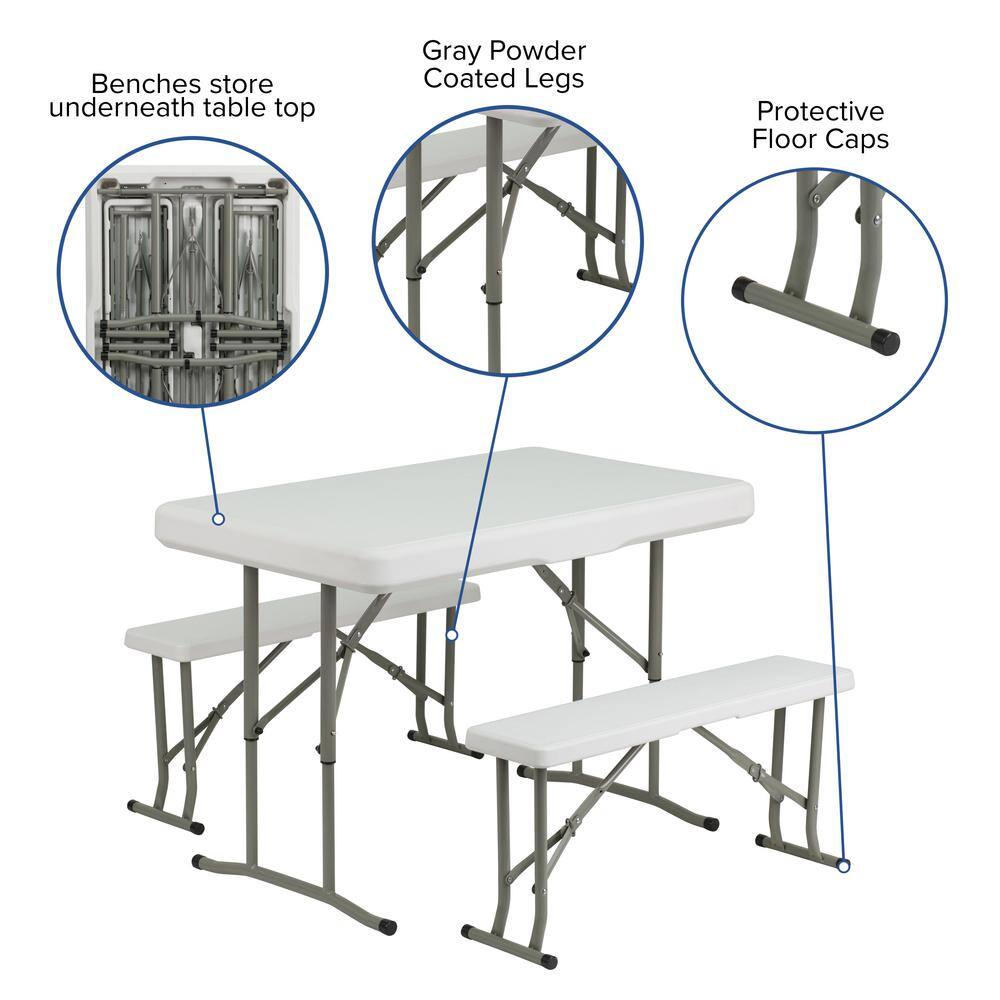 Benches store underneath table top

Gray Powder Coated Legs

Protective Floor Caps