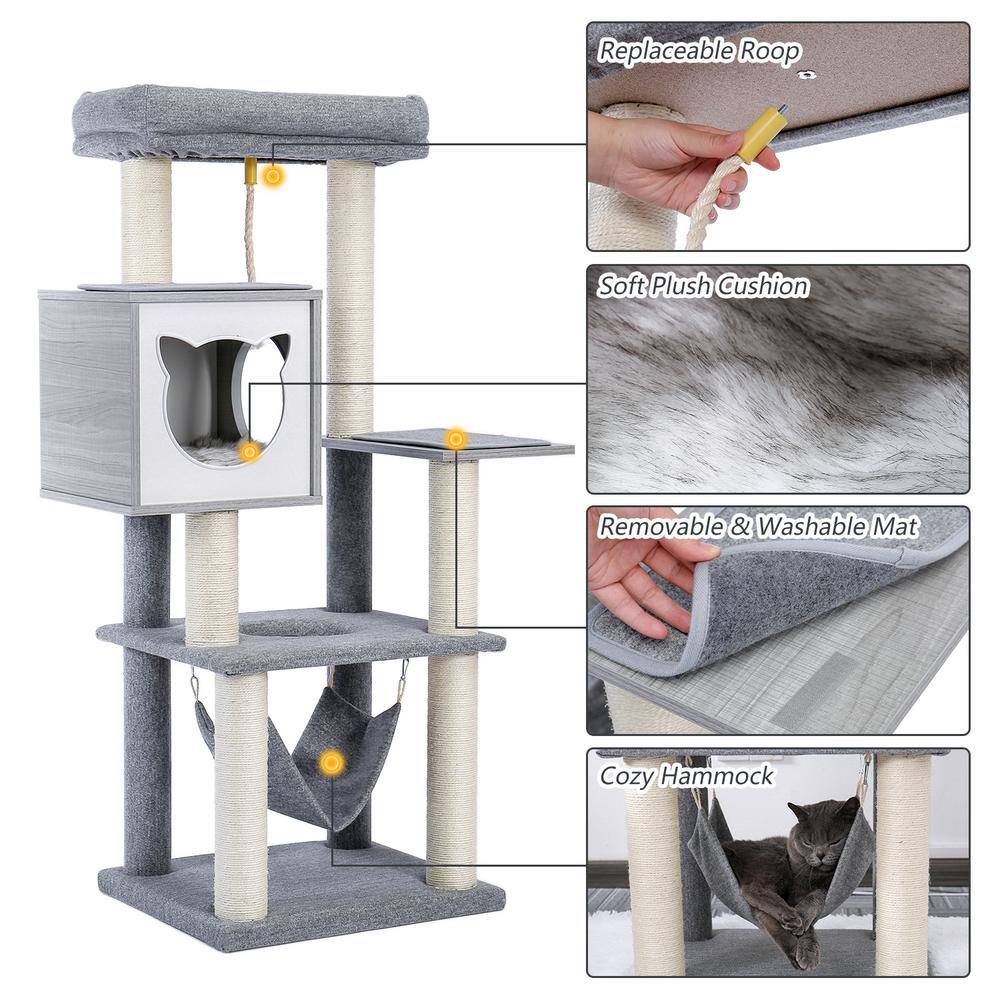 Replaceable Roop

Soft Plush Cushion

Removable & Washable Mat

Cozy Hammock