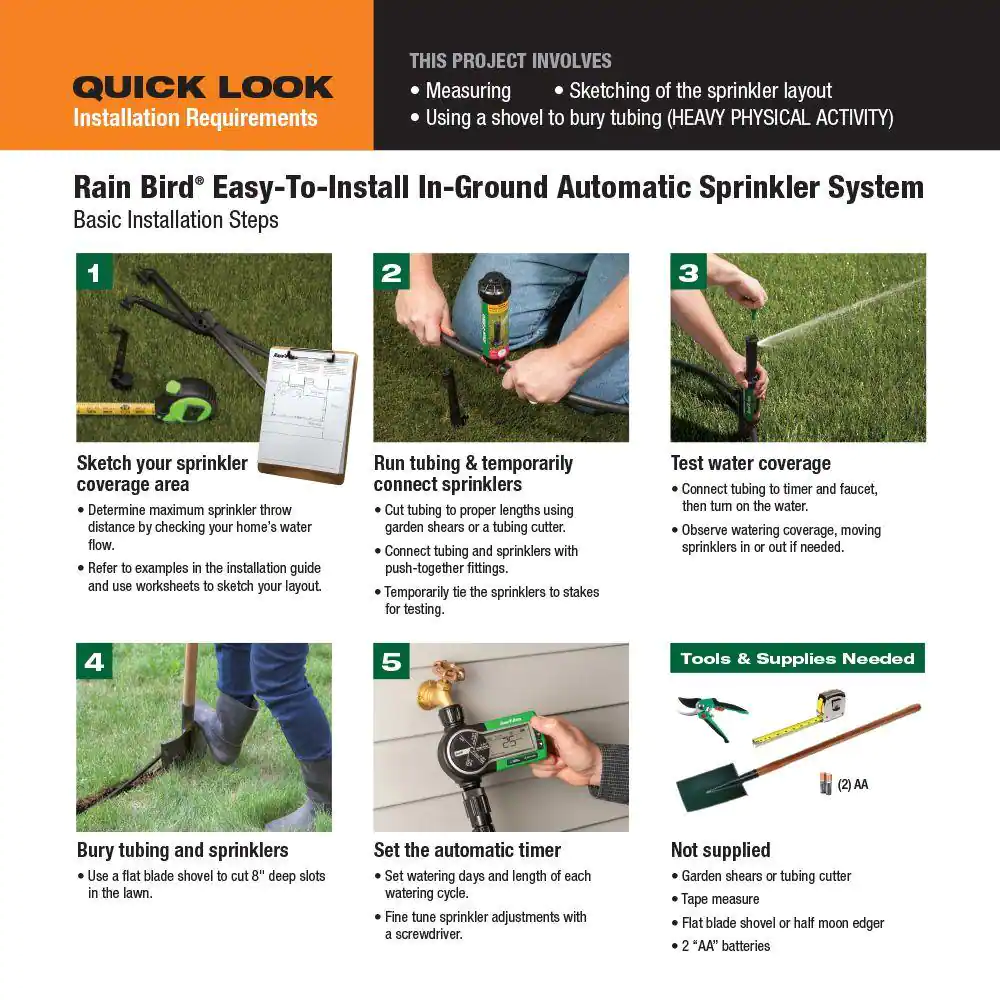 QUICK LOOK
Installation Requirements

THIS PROJECT INVOLVES
• Measuring • Sketching of the sprinkler layout
• Using a shovel to bury tubing (HEAVY PHYSICAL ACTIVITY)

Rain Bird® Easy-To-Install In-Ground Automatic Sprinkler System
Basic Installation Steps

1

Sketch your sprinkler coverage area
• Determine maximum sprinkler throw distance by checking your home's water flow.
• Refer to examples in the installation guide and use worksheets to sketch your layout.

2

Run tubing & temporarily connect sprinklers
• Cut tubing to proper lengths using garden shears or a tubing cutter.
• Connect tubing and sprinklers with push-together fittings.
• Temporarily tie the sprinklers to stakes for testing.

3

Test water coverage
• Connect tubing to timer and faucet, then turn on the water.
• Observe watering coverage, moving sprinklers in or out if needed.

4

Bury tubing and sprinklers
• Use a flat blade shovel to cut 8" deep slots in the lawn.

5

Set the automatic timer
• Set watering days and length of each watering cycle.
• Fine tune sprinkler adjustments with a screwdriver.

Tools & Supplies Needed

(2) AA

Not supplied
• Garden shears or tubing cutter
• Tape measure
• Flat blade shovel or half moon edger
• 2 "AA" batteries