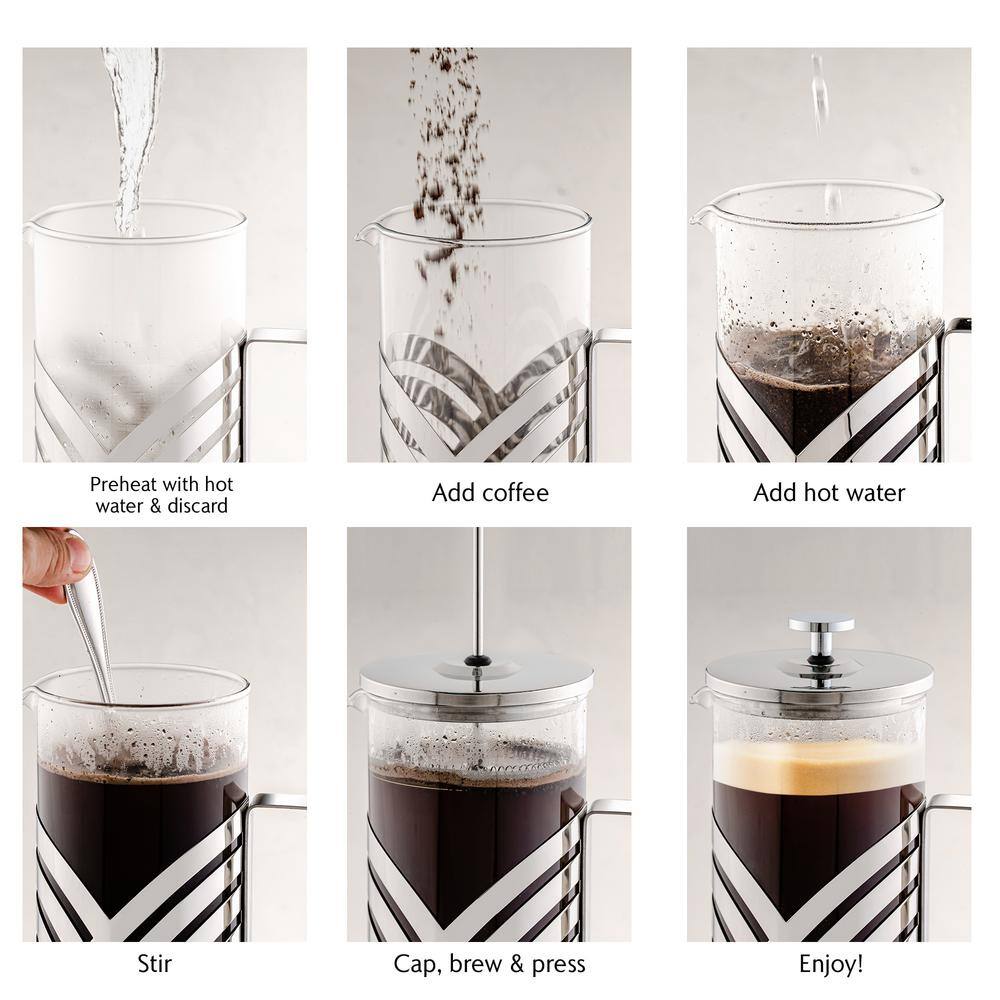 Preheat with hot water & discard

Add coffee

Add hot water

Stir

Cap, brew & press

Enjoy!