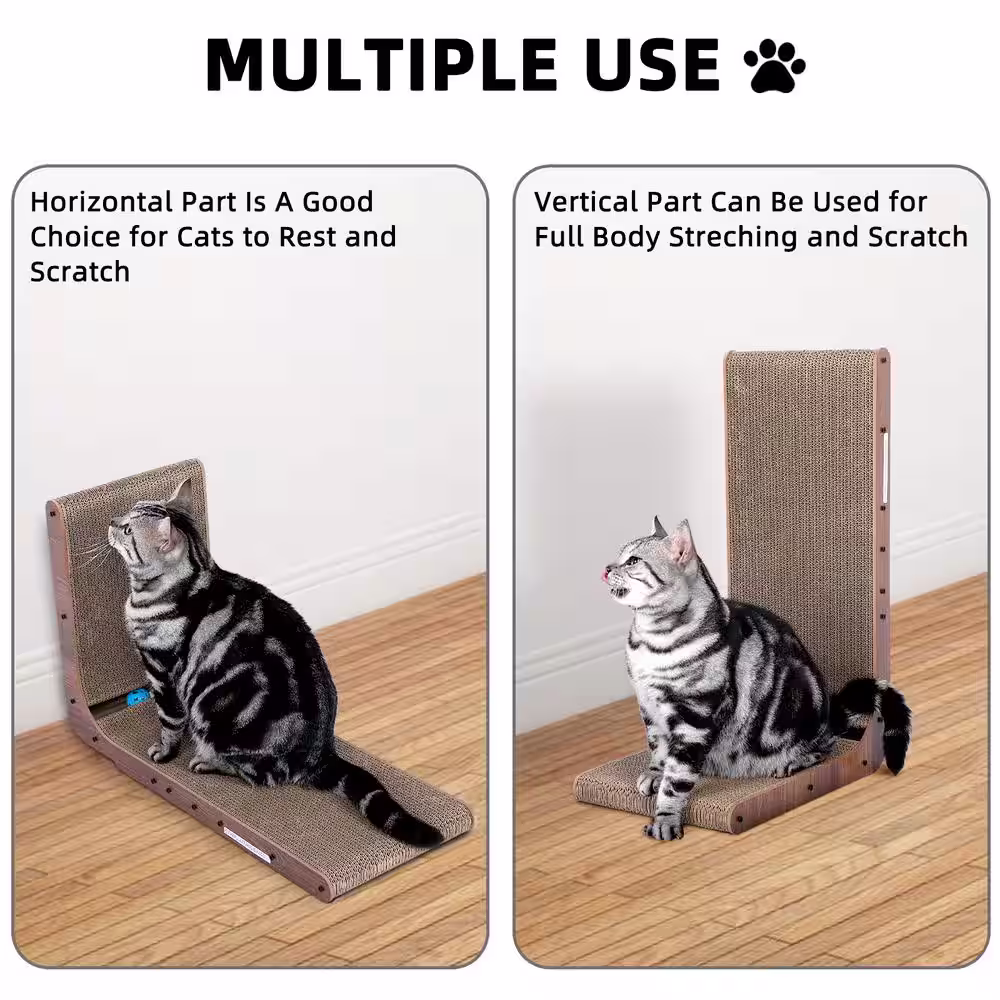 MULTIPLE USE

Horizontal Part Is A Good Choice for Cats to Rest and Scratch

Vertical Part Can Be Used for Full Body Streching and Scratch