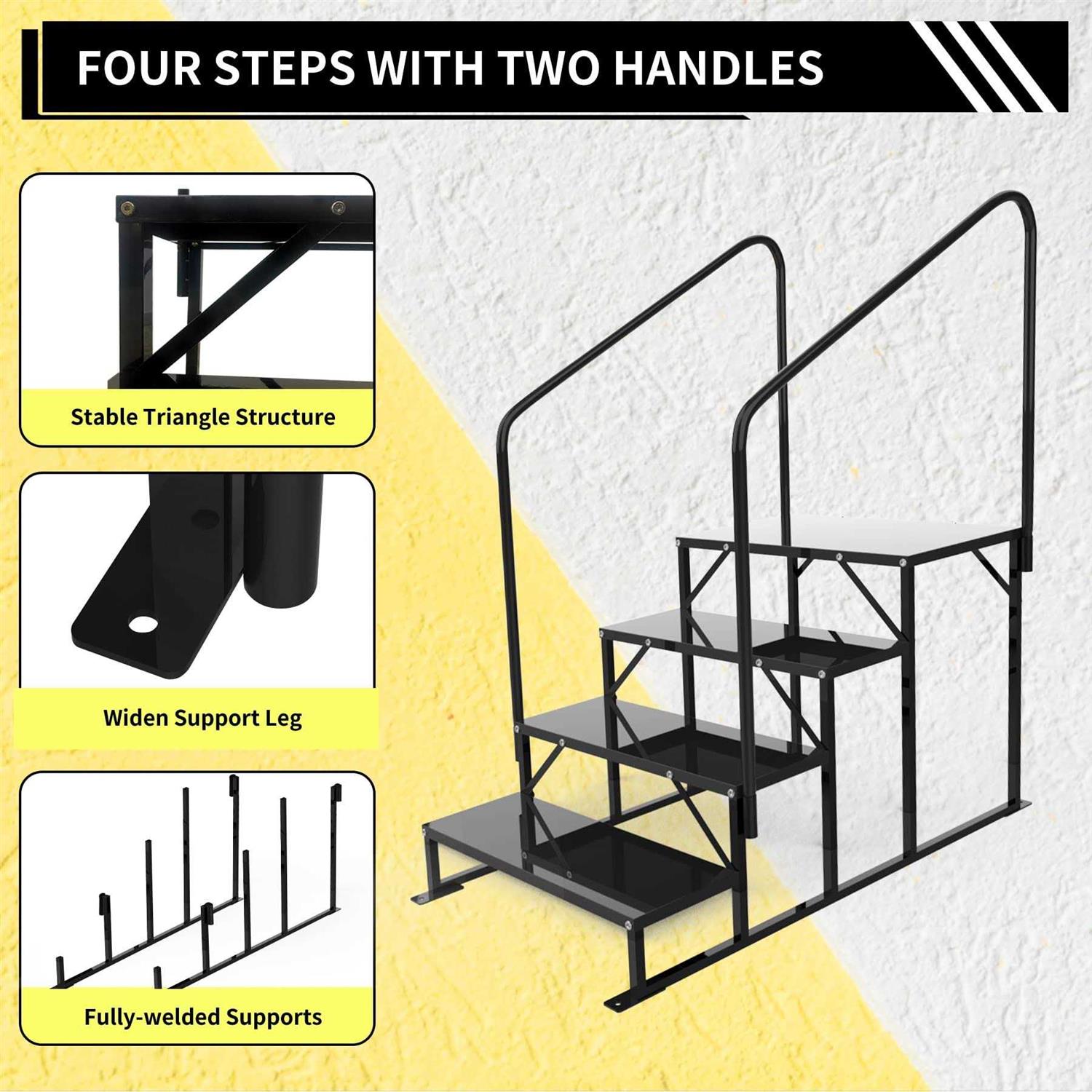 FOUR STEPS WITH TWO HANDLES

Stable Triangle Structure

Widen Support Leg

Fully-welded Supports