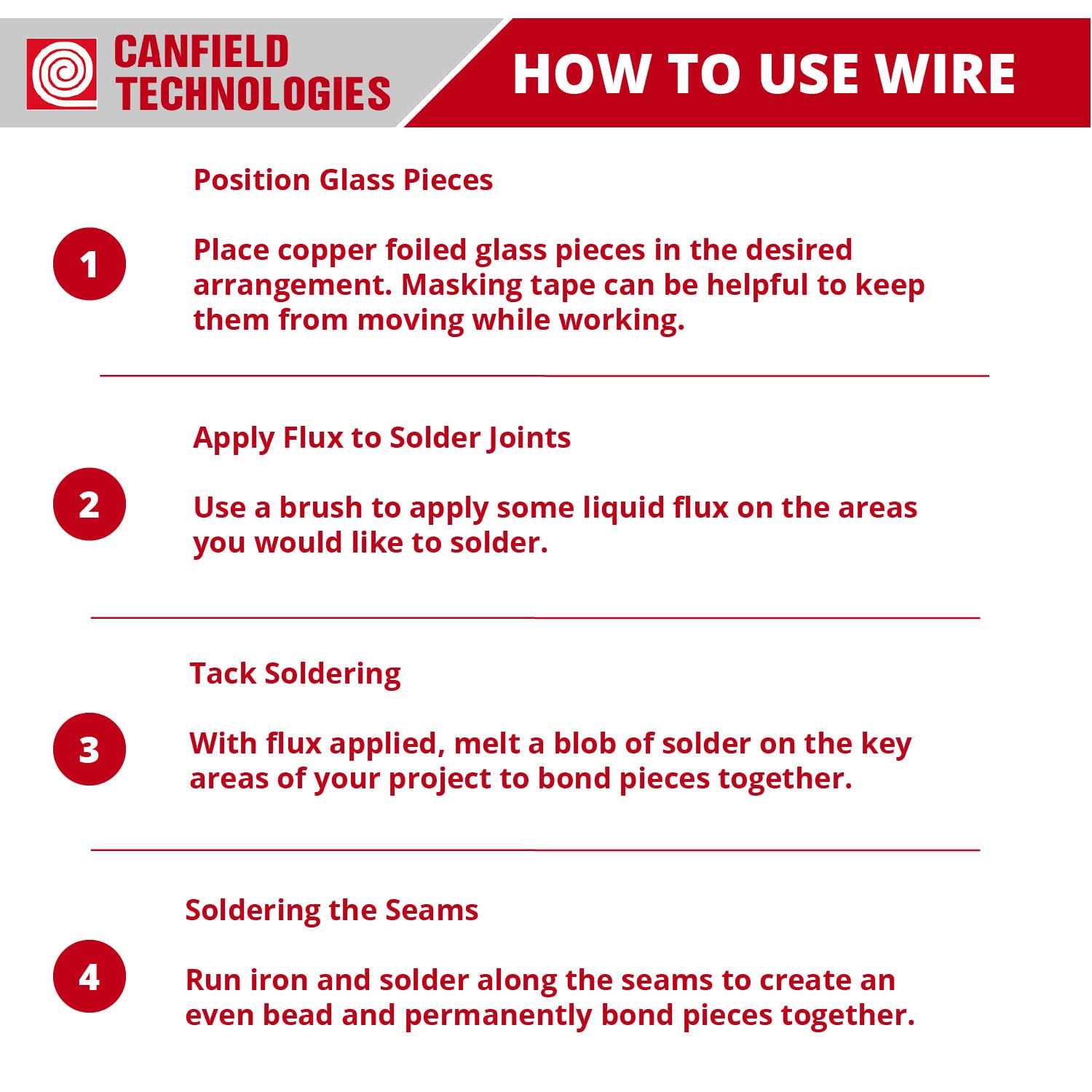 CANFIELD TECHNOLOGIES

HOW TO USE WIRE

1

Position Glass Pieces

Place copper foiled glass pieces in the desired arrangement. Masking tape can be helpful to keep them from moving while working.

2

Apply Flux to Solder Joints

Use a brush to apply some liquid flux on the areas you would like to solder.

3

Tack Soldering

With flux applied, melt a blob of solder on the key areas of your project to bond pieces together.

4

Soldering the Seams

Run iron and solder along the seams to create an even bead and permanently bond pieces together.