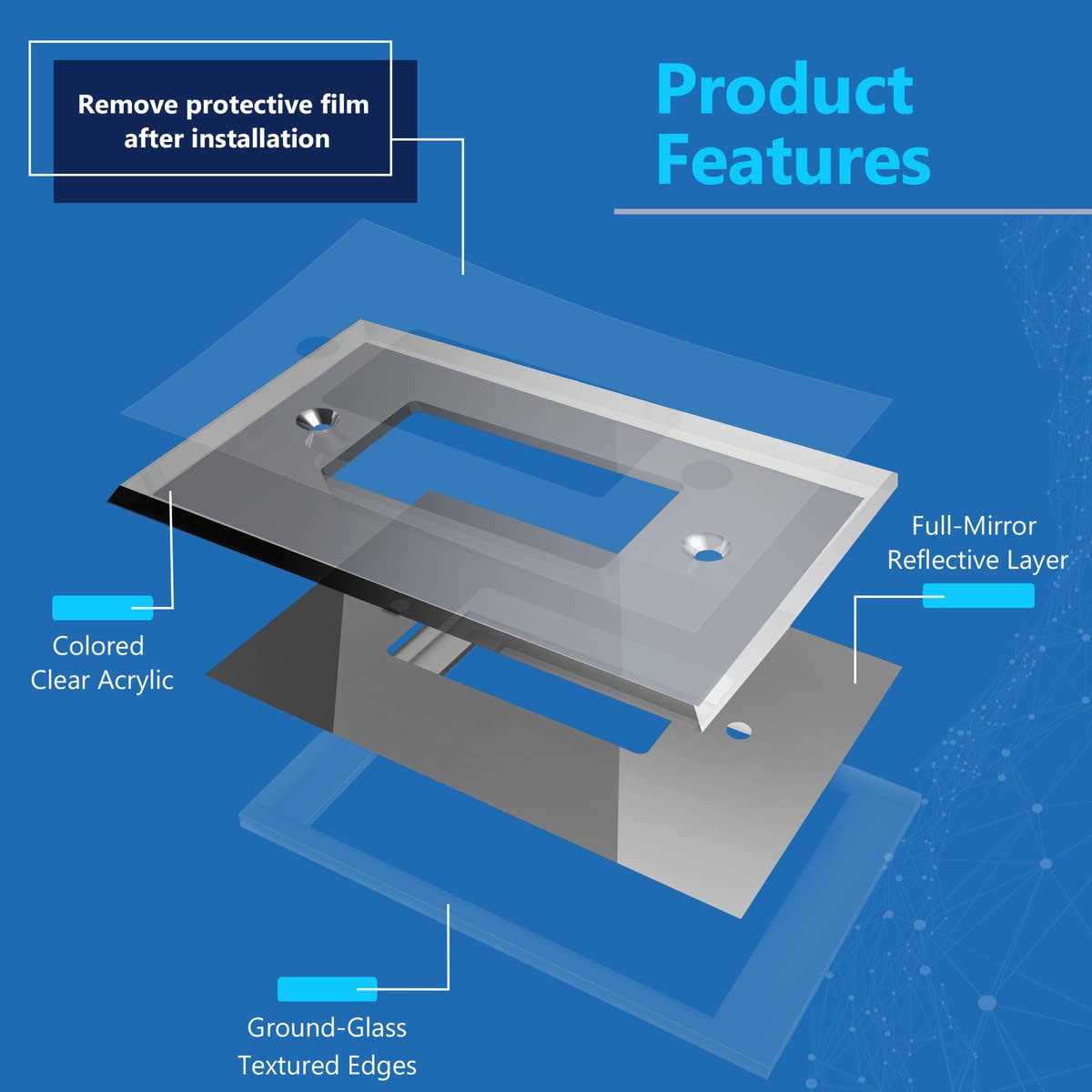 Remove protective film after installation

Product Features

Full-Mirror Reflective Layer

Colored Clear Acrylic

Ground-Glass Textured Edges