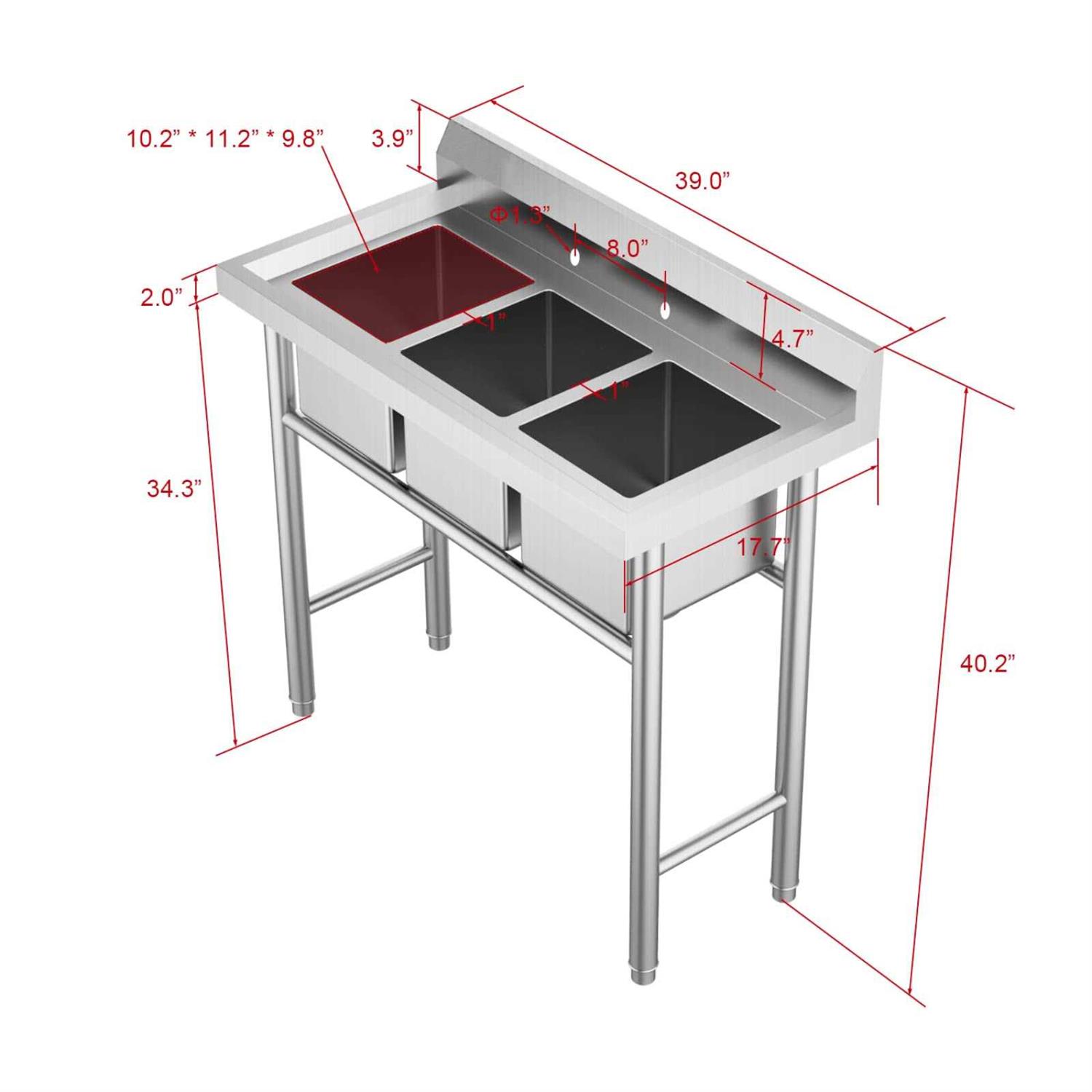 10.2” * 11.2” * 9.8”
3.9”
39.0”
Φ1.3”
8.0”
2.0”
1”
4.7”
1”
34.3”
17.7”
40.2”