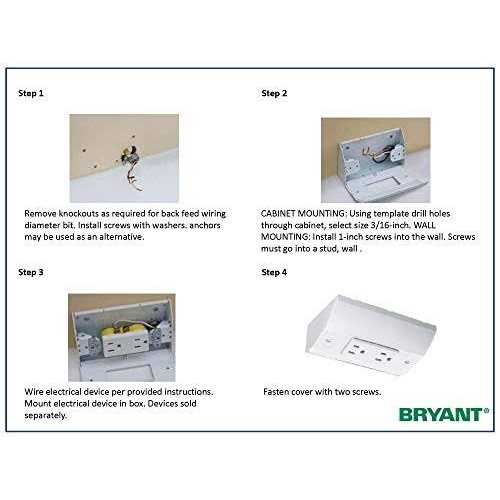 Step 1

Remove knockouts as required for back feed wiring diameter bit. Install screws with washers. anchors may be used as an alternative.

Step 2

CABINET MOUNTING: Using template drill holes through cabinet, select size 3/16-inch. WALL MOUNTING: Install 1-inch screws into the wall. Screws must go into a stud, wall .

Step 3

Wire electrical device per provided instructions. Mount electrical device in box. Devices sold separately.

Step 4

Fasten cover with two screws.

BRYANT®