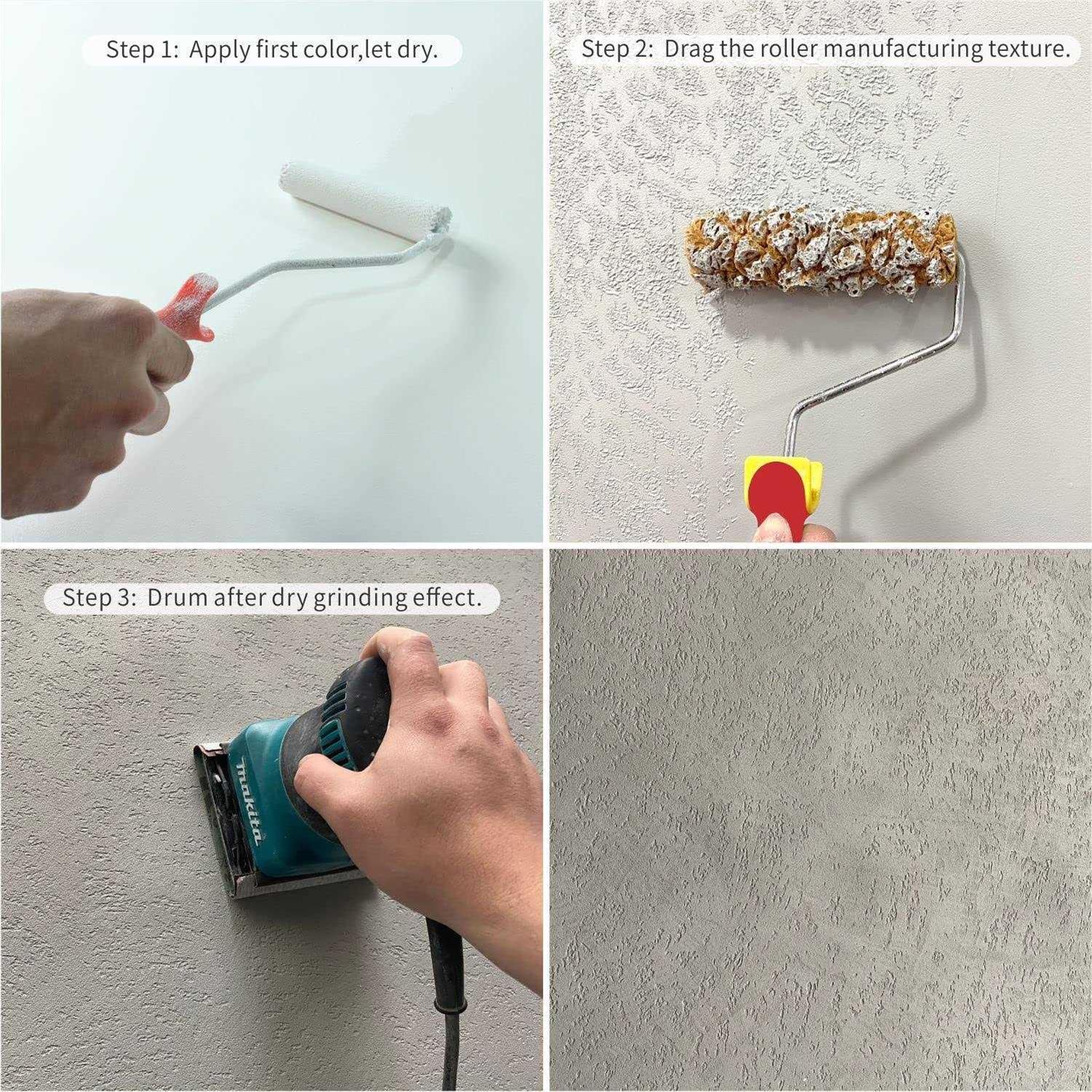 Step 1: Apply first color,let dry.

Step 2: Drag the roller manufacturing texture.

Step 3: Drum after dry grinding effect.

makita