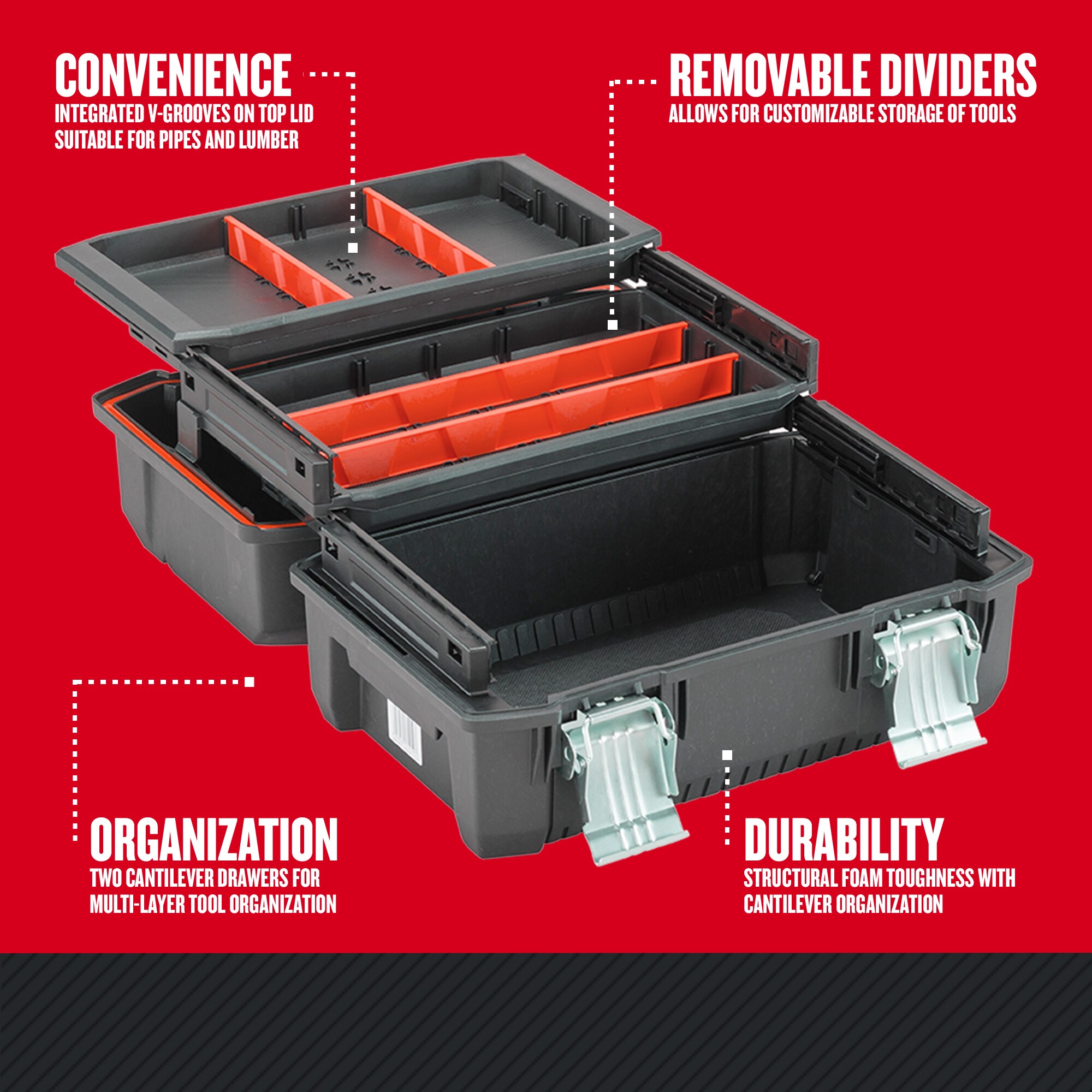 CONVENIENCE
INTEGRATED V-GROOVES ON TOP LID SUITABLE FOR PIPES AND LUMBER

REMOVABLE DIVIDERS
ALLOWS FOR CUSTOMIZABLE STORAGE OF TOOLS

ORGANIZATION
TWO CANTILEVER DRAWERS FOR MULTI-LAYER TOOL ORGANIZATION

DURABILITY
STRUCTURAL FOAM TOUGHNESS WITH CANTILEVER ORGANIZATION