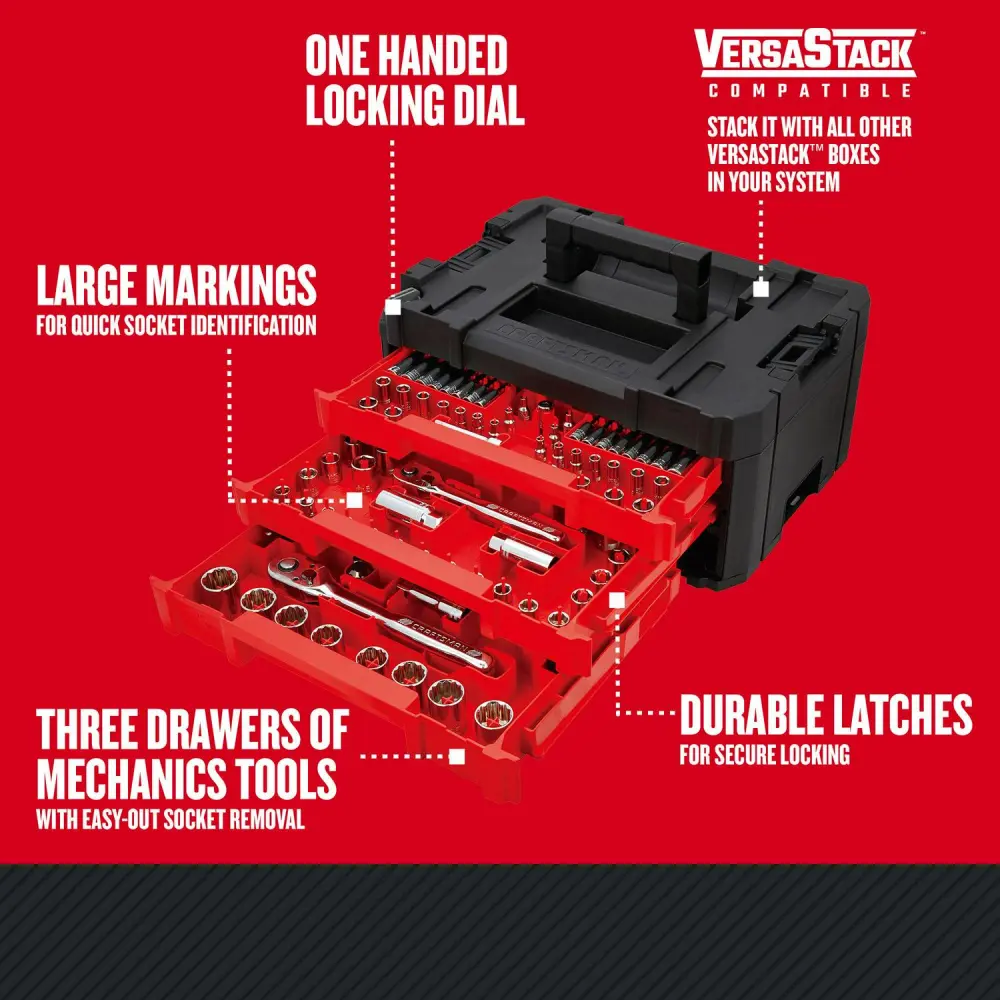 ONE HANDED LOCKING DIAL

VERSASTACK™
COMPATIBLE

STACK IT WITH ALL OTHER VERSASTACK™ BOXES IN YOUR SYSTEM

LARGE MARKINGS
FOR QUICK SOCKET IDENTIFICATION

CRAFTSMAN

CRAFTSMAN

CRAFTSMAN

THREE DRAWERS OF MECHANICS TOOLS
WITH EASY-OUT SOCKET REMOVAL

DURABLE LATCHES
FOR SECURE LOCKING