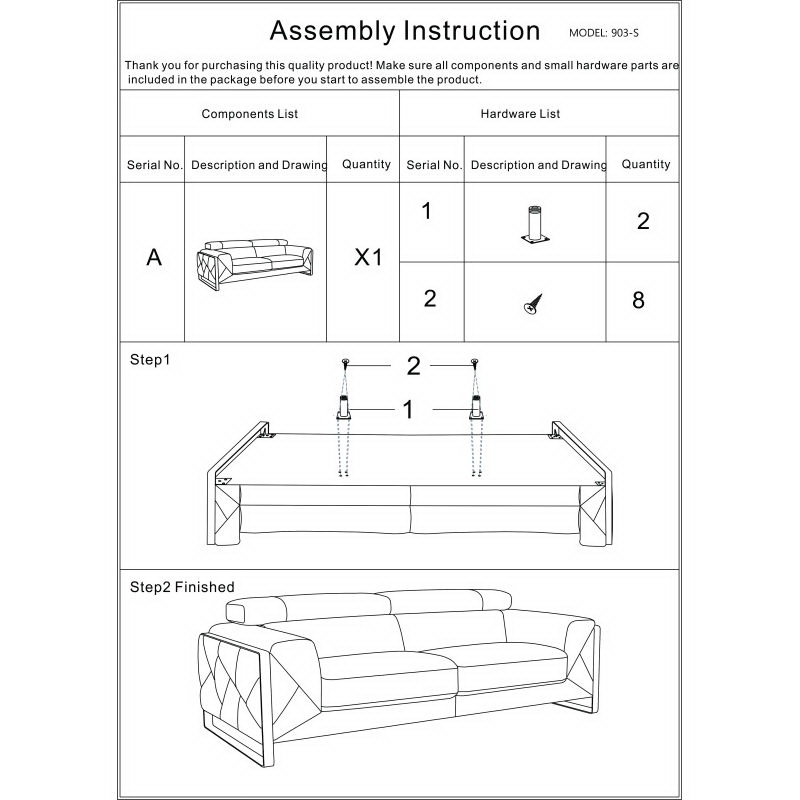 Assembly Instruction MODEL: 903-S

Thank you for purchasing this quality product! Make sure all components and small hardware parts are included in the package before you start to assemble the product.

| Components List | | | Hardware List | | |
|---|---|---|---|---|---|
| Serial No. | Description and Drawing | Quantity | Serial No. | Description and Drawing | Quantity |
| A | | X1 | 1 | | 2 |
| | | | 2 | | 8 |

Step1

2

1

Step2 Finished