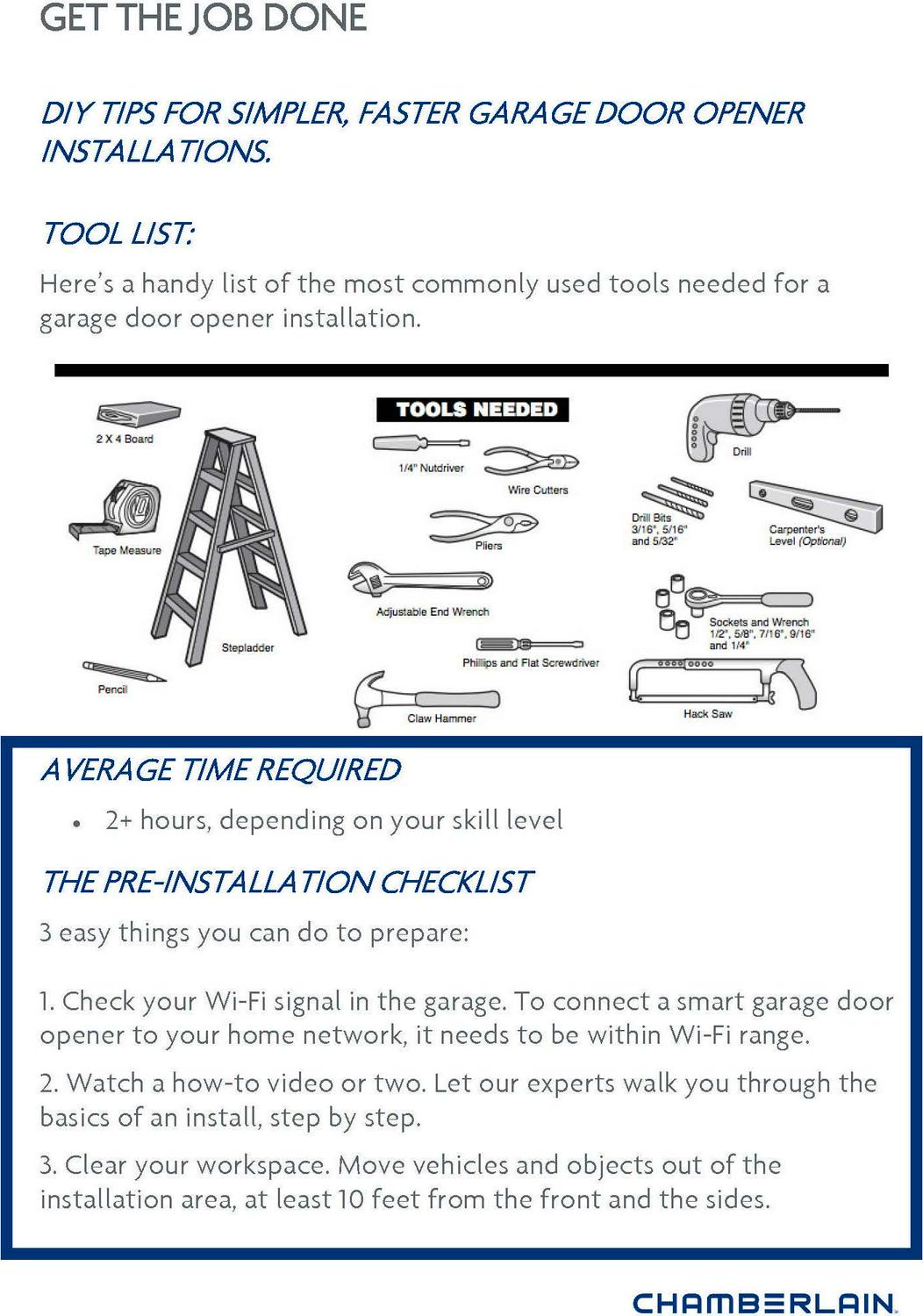 GET THE JOB DONE

DIY TIPS FOR SIMPLER, FASTER GARAGE DOOR OPENER INSTALLATIONS.

TOOL LIST:

Here's a handy list of the most commonly used tools needed for a garage door opener installation.

TOOLS NEEDED

2 X 4 Board

Tape Measure

Stepladder

Pencil

1/4" Nutdriver

Wire Cutters

Pliers

Adjustable End Wrench

Phillips and Flat Screwdriver

Claw Hammer

Drill

Drill Bits 3/16", 5/16" and 5/32"

Carpenter's Level (Optional)

Sockets and Wrench 1/2", 5/8", 7/16", 9/16" and 1/4"

Hack Saw

AVERAGE TIME REQUIRED

• 2+ hours, depending on your skill level

THE PRE-INSTALLATION CHECKLIST

3 easy things you can do to prepare:

1. Check your Wi-Fi signal in the garage. To connect a smart garage door opener to your home network, it needs to be within Wi-Fi range.

2. Watch a how-to video or two. Let our experts walk you through the basics of an install, step by step.

3. Clear your workspace. Move vehicles and objects out of the installation area, at least 10 feet from the front and the sides.

CHAMBERLAIN.