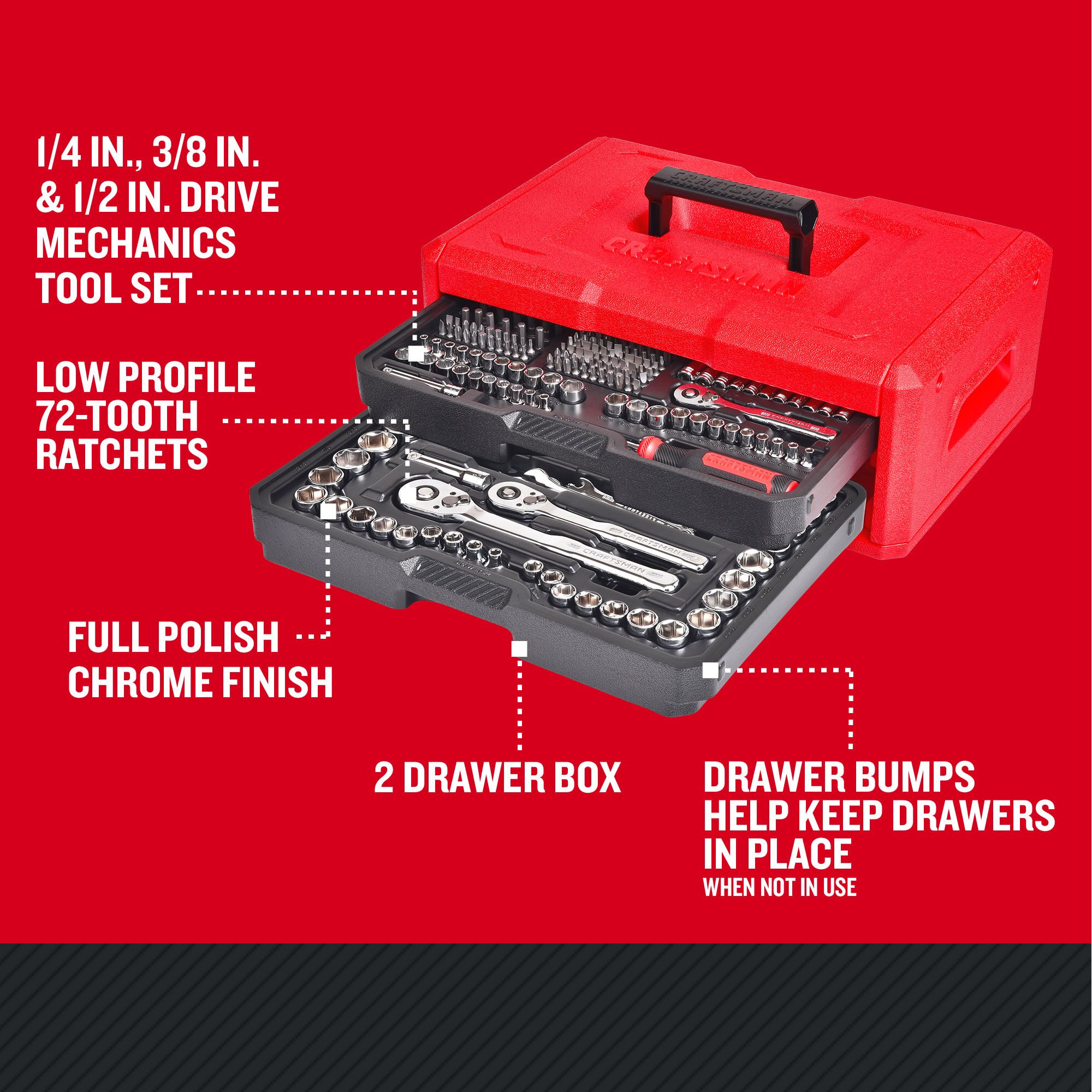 1/4 IN., 3/8 IN. & 1/2 IN. DRIVE MECHANICS TOOL SET

LOW PROFILE 72-TOOTH RATCHETS

FULL POLISH CHROME FINISH

2 DRAWER BOX

DRAWER BUMPS HELP KEEP DRAWERS IN PLACE
WHEN NOT IN USE

CRAFTSMAN

CRAFTSMAN

CRAFTSMAN

CRAFTSMAN

CRAFTSMAN