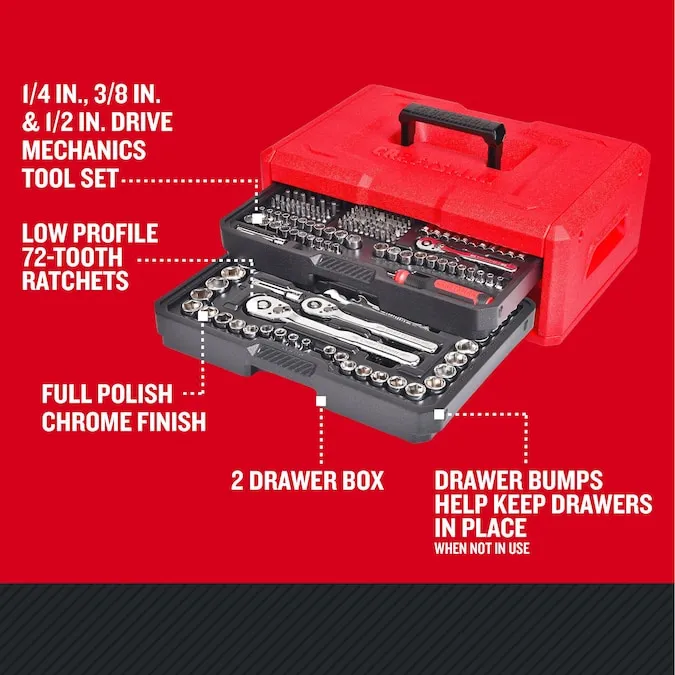 1/4 IN., 3/8 IN. & 1/2 IN. DRIVE MECHANICS TOOL SET

LOW PROFILE 72-TOOTH RATCHETS

FULL POLISH CHROME FINISH

2 DRAWER BOX

DRAWER BUMPS HELP KEEP DRAWERS IN PLACE
WHEN NOT IN USE