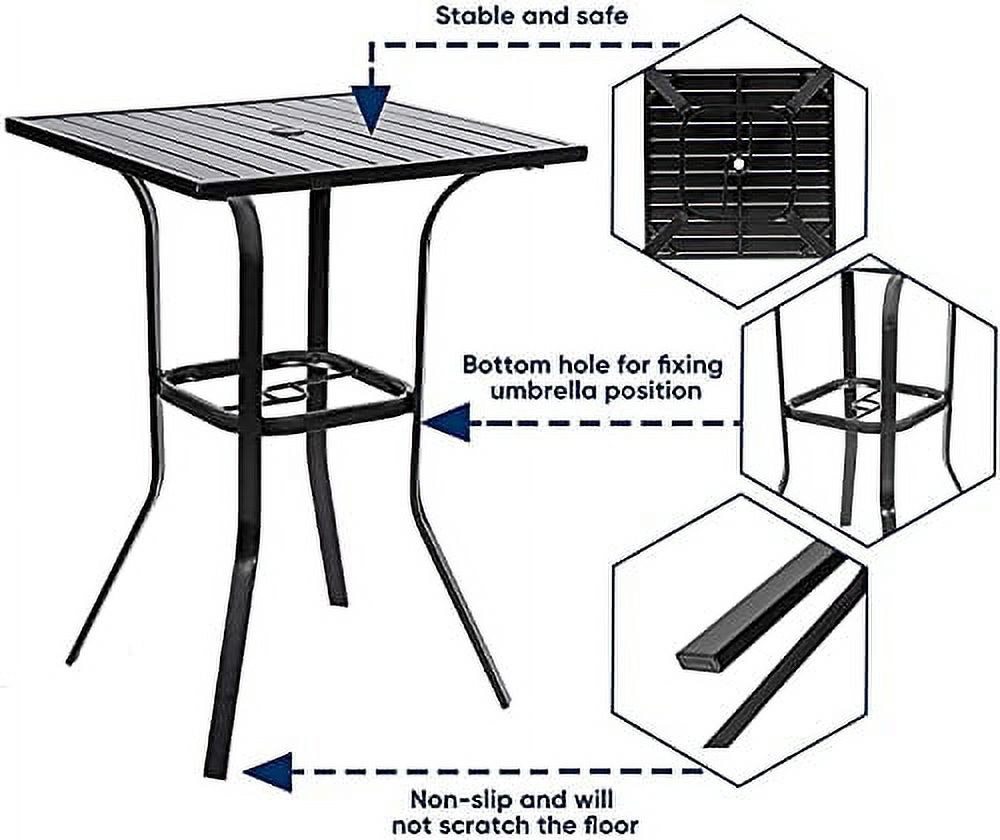 Stable and safe

Bottom hole for fixing umbrella position

Non-slip and will not scratch the floor