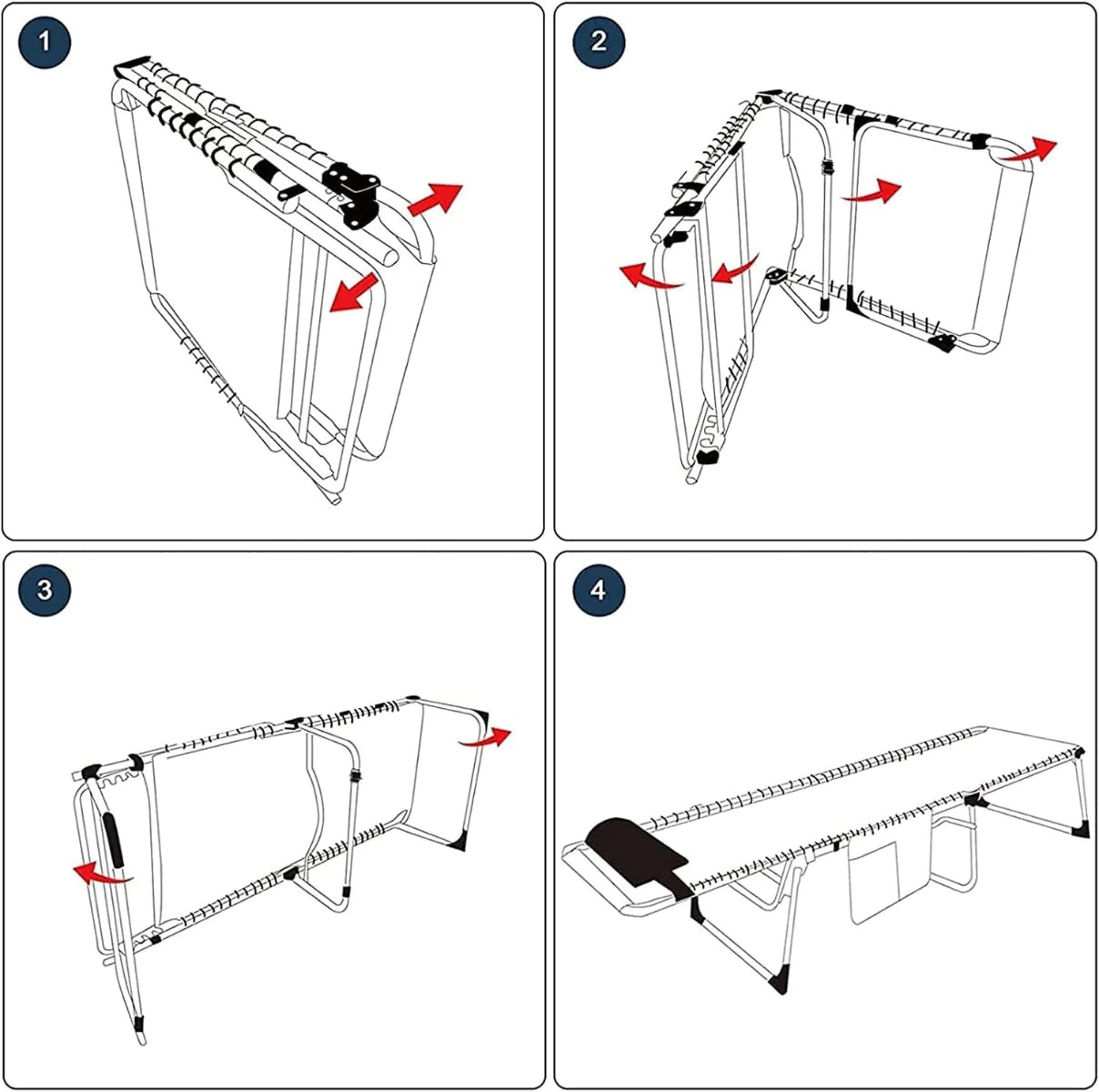 1

2

3

4