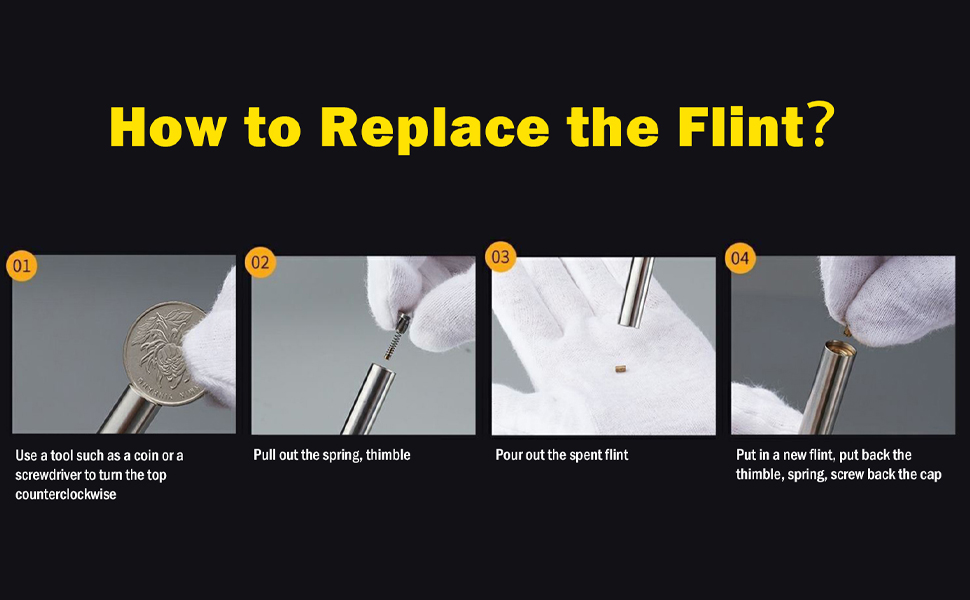 How to Replace the Flint?

01

Use a tool such as a coin or a screwdriver to turn the top counterclockwise

02

Pull out the spring, thimble

03

Pour out the spent flint

04

Put in a new flint, put back the thimble, spring, screw back the cap