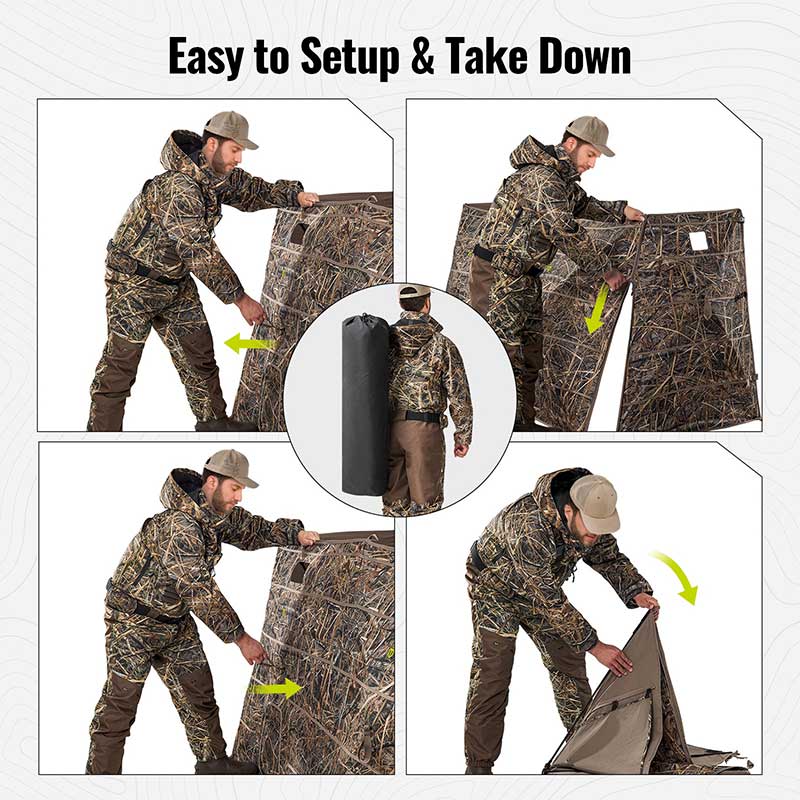 Easy to Setup & Take Down