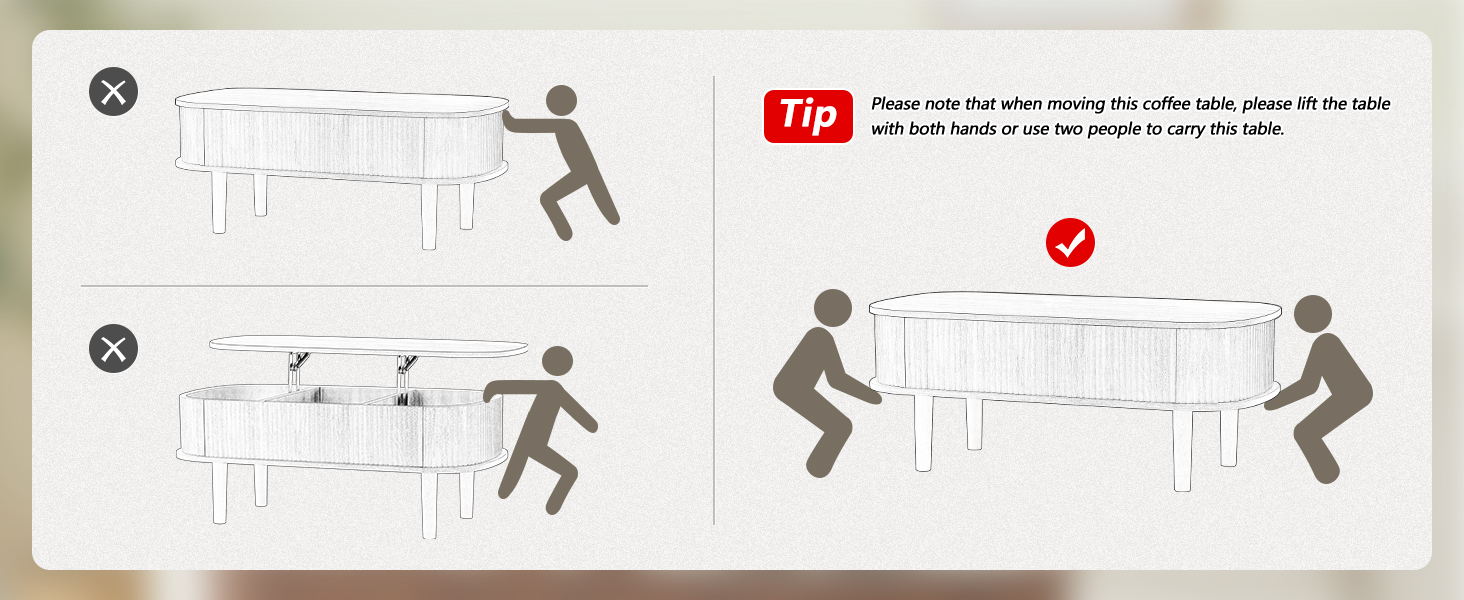 Tip

Please note that when moving this coffee table, please lift the table with both hands or use two people to carry this table.