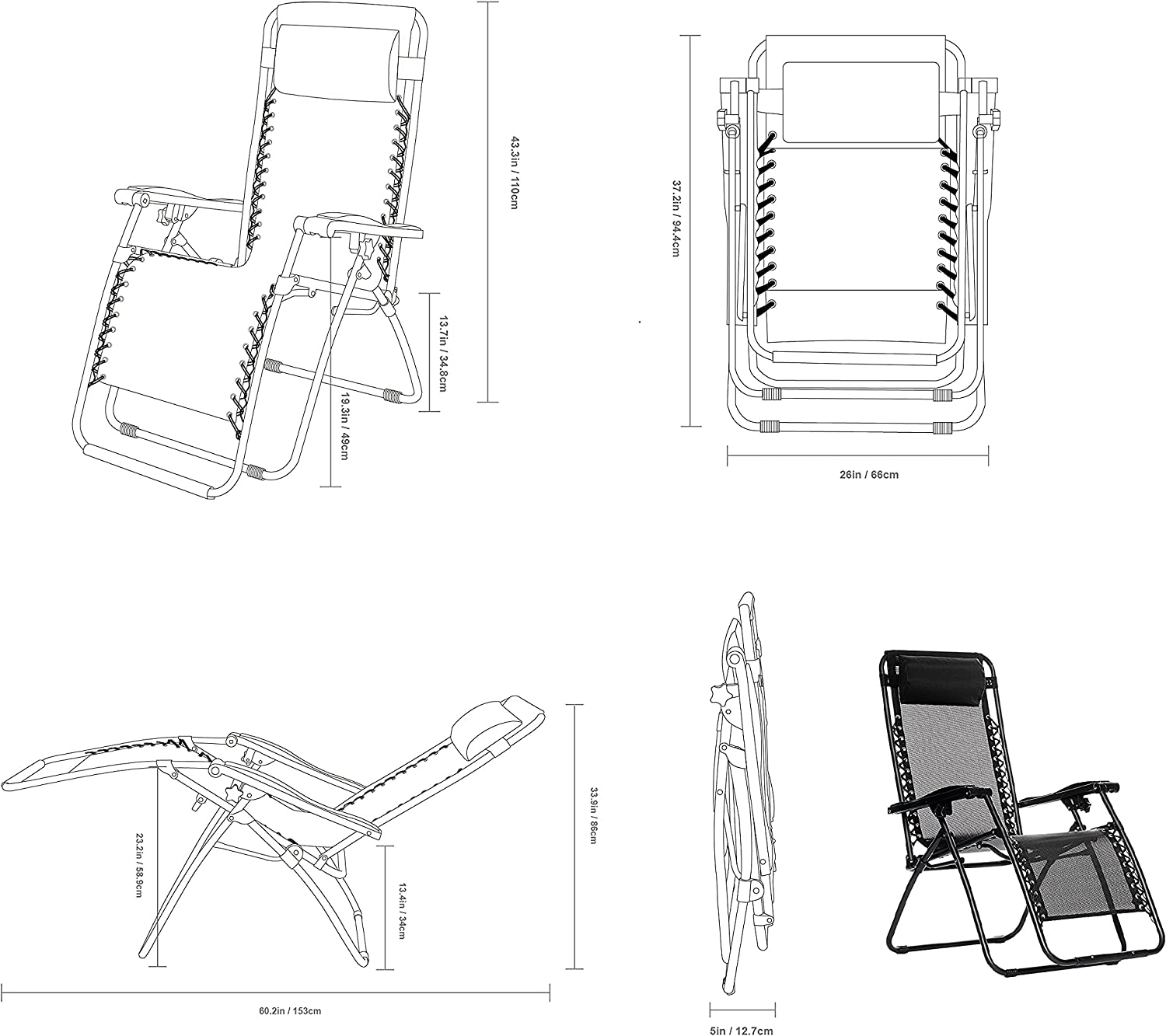 43.3in / 110cm

13.7in / 34.8cm

19.3in / 49cm

37.2in / 94.4cm

26in / 66cm

33.9in / 86cm

23.2in / 58.9cm

13.4in / 34cm

60.2in / 153cm

5in / 12.7cm