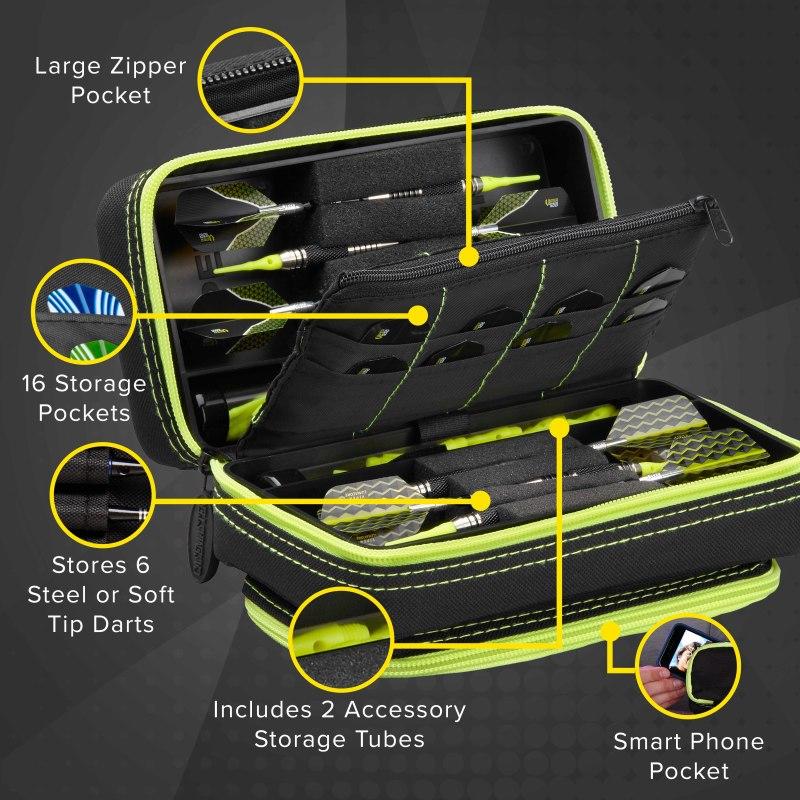 Large Zipper Pocket

16 Storage Pockets

Stores 6 Steel or Soft Tip Darts

Includes 2 Accessory Storage Tubes

Smart Phone Pocket